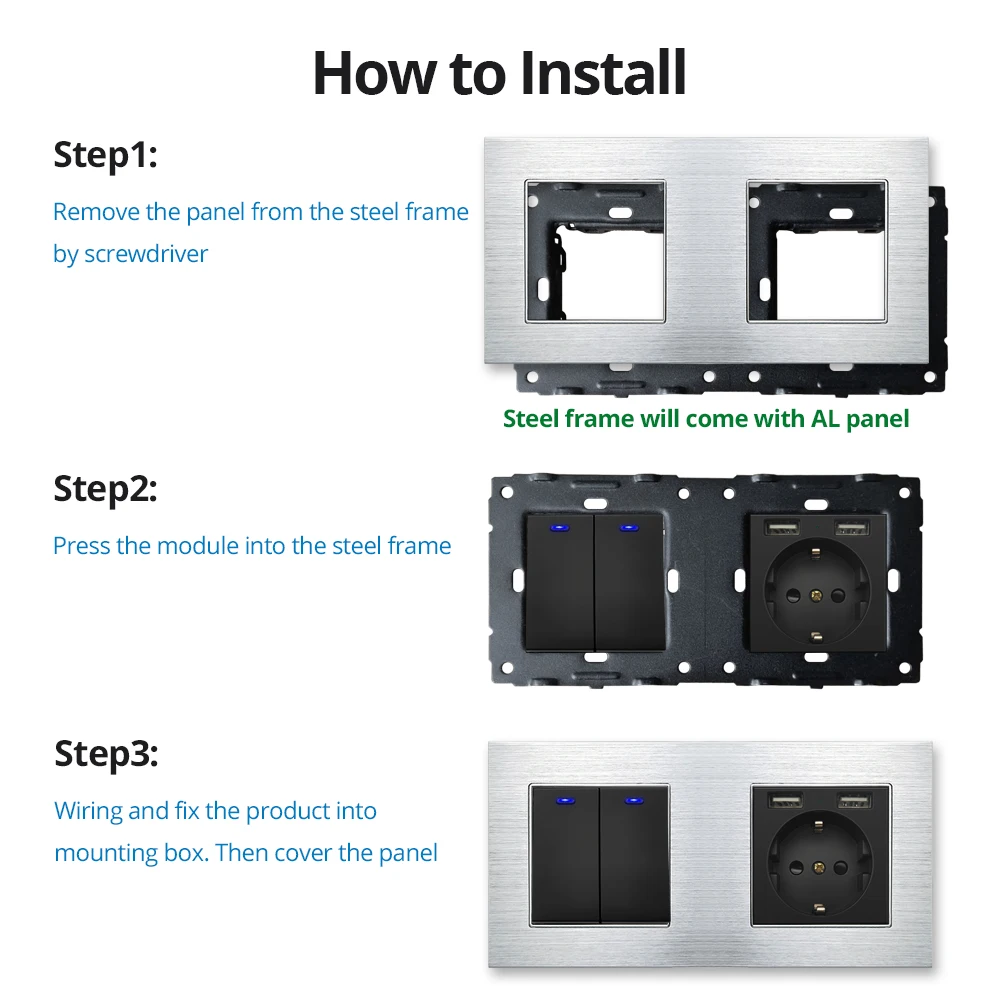 How to Install

Step1:

Remove the panel from the steel frame by screwdriver

Steel frame will come with AL panel

Step2:

Press the module into the steel frame

Step3:

Wiring and fix the product into mounting box. Then cover the panel