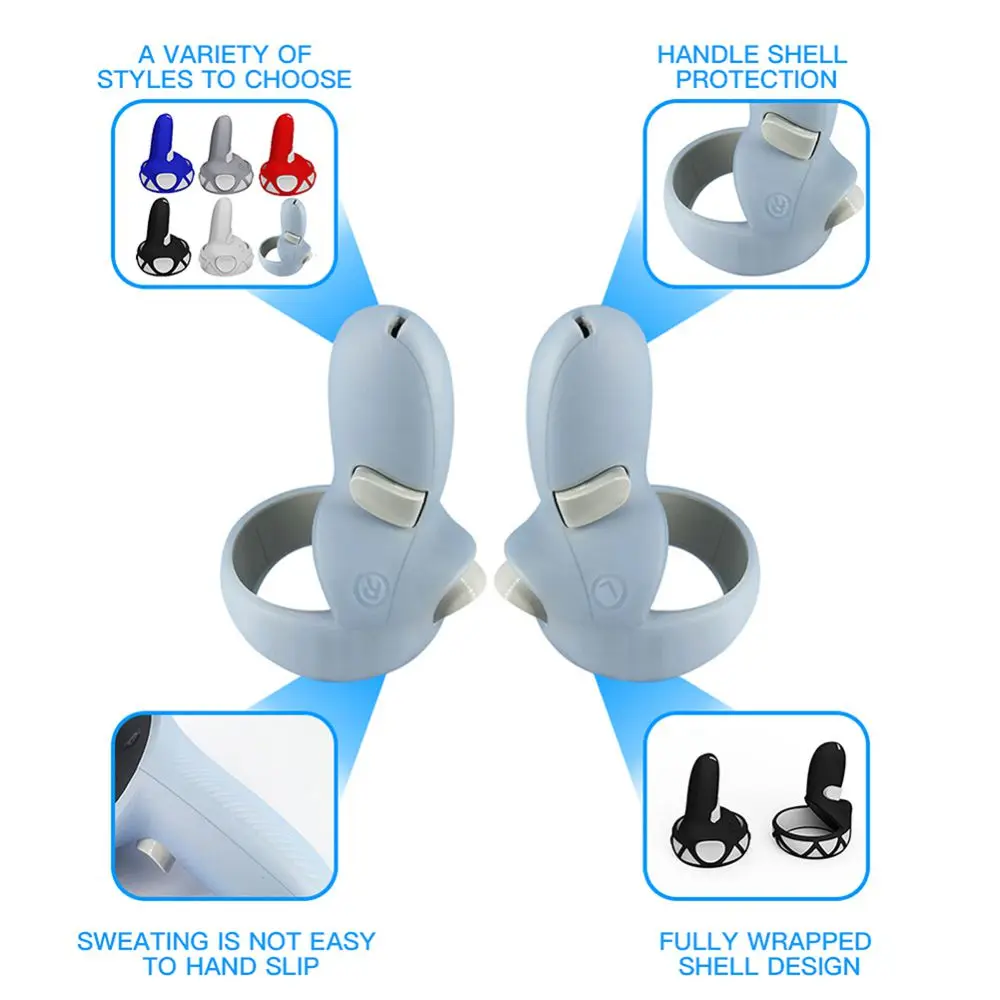 A VARIETY OF STYLES TO CHOOSE

HANDLE SHELL PROTECTION

R

L

SWEATING IS NOT EASY TO HAND SLIP

FULLY WRAPPED SHELL DESIGN