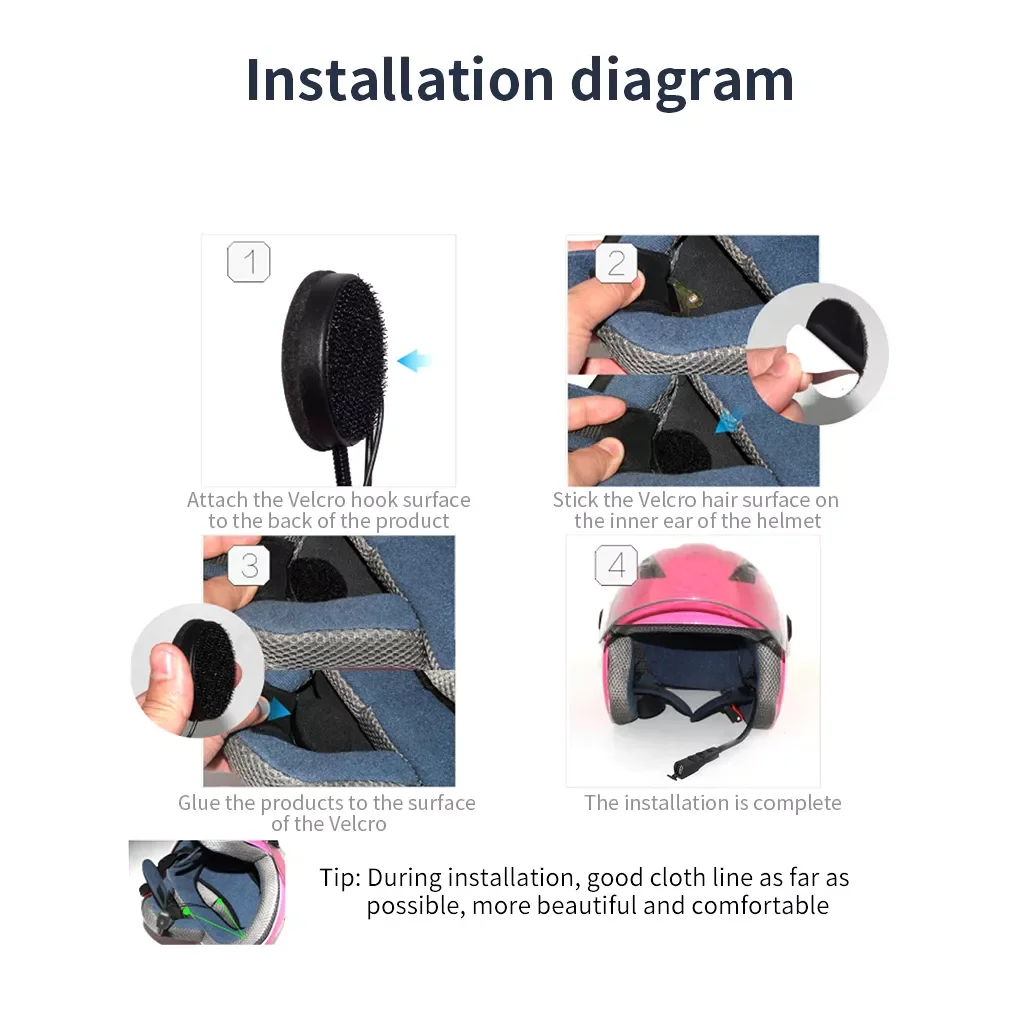 Installation diagram

1

Attach the Velcro hook surface to the back of the product

2

Stick the Velcro hair surface on the inner ear of the helmet

3

Glue the products to the surface of the Velcro

4

The installation is complete

Tip: During installation, good cloth line as far as possible, more beautiful and comfortable