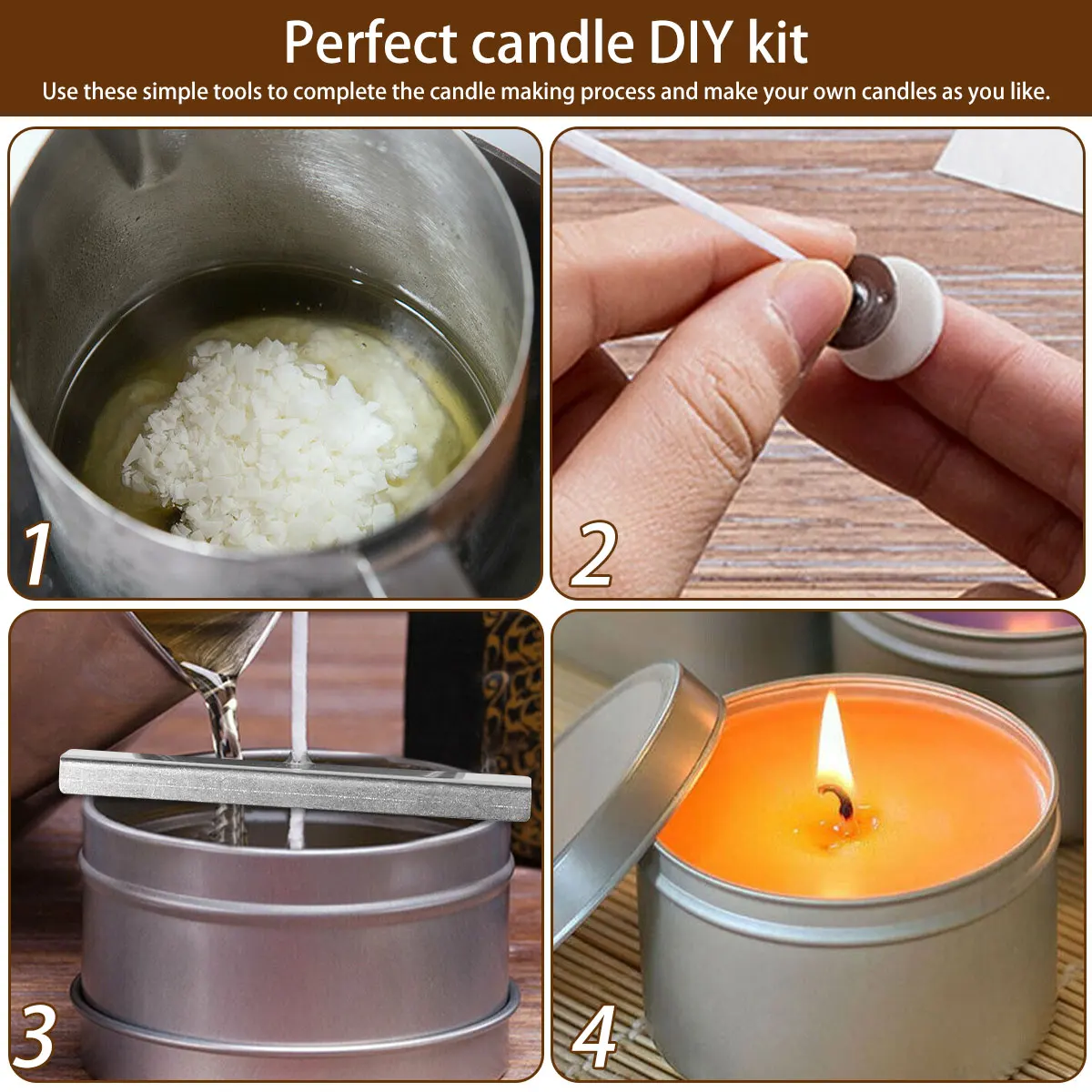 Perfect candle DIY kit

Use these simple tools to complete the candle making process and make your own candles as you like.

1

2

3

4