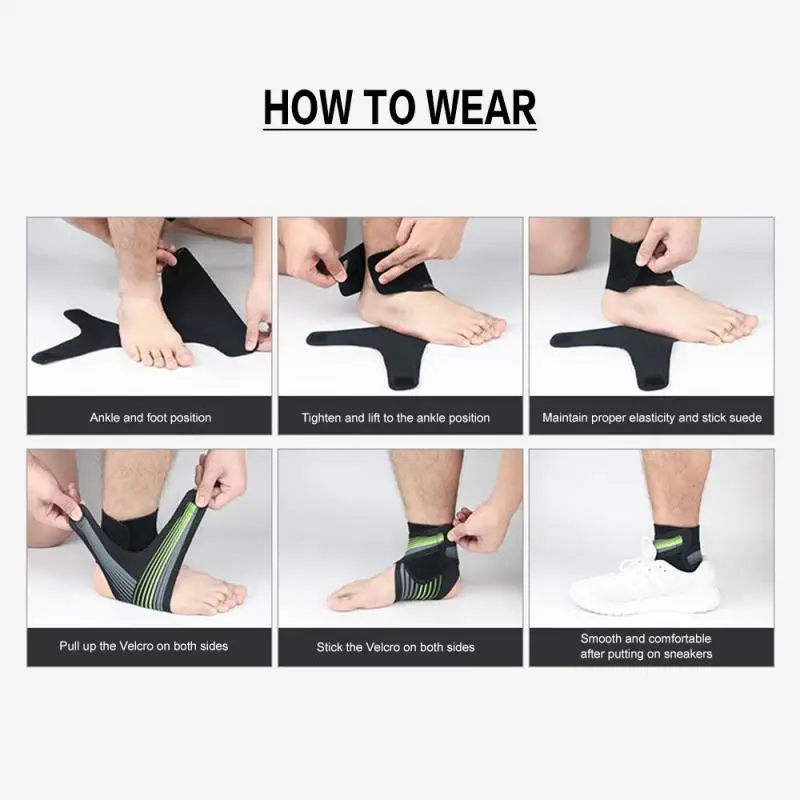 HOW TO WEAR

Ankle and foot position

Tighten and lift to the ankle position

Maintain proper elasticity and stick suede

Pull up the Velcro on both sides

Stick the Velcro on both sides

Smooth and comfortable after putting on sneakers