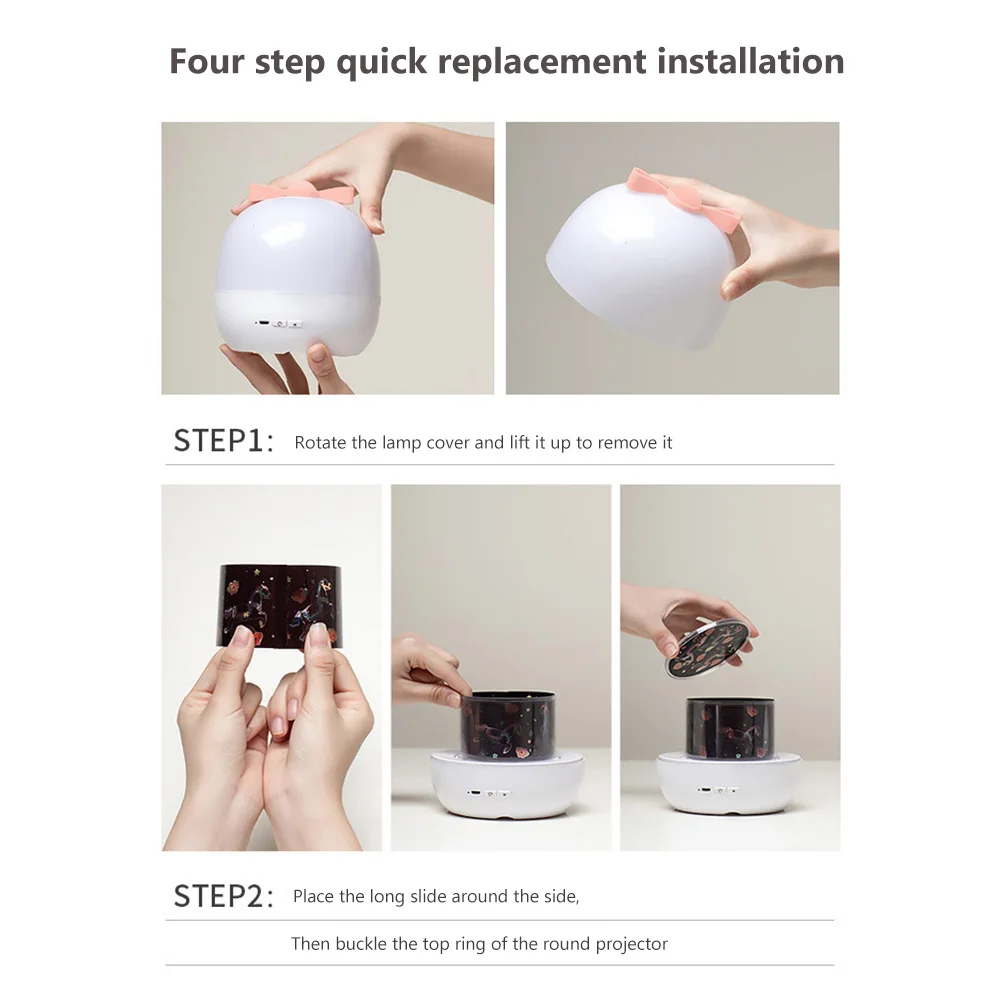 Four step quick replacement installation

STEP1: Rotate the lamp cover and lift it up to remove it

STEP2: Place the long slide around the side,

Then buckle the top ring of the round projector