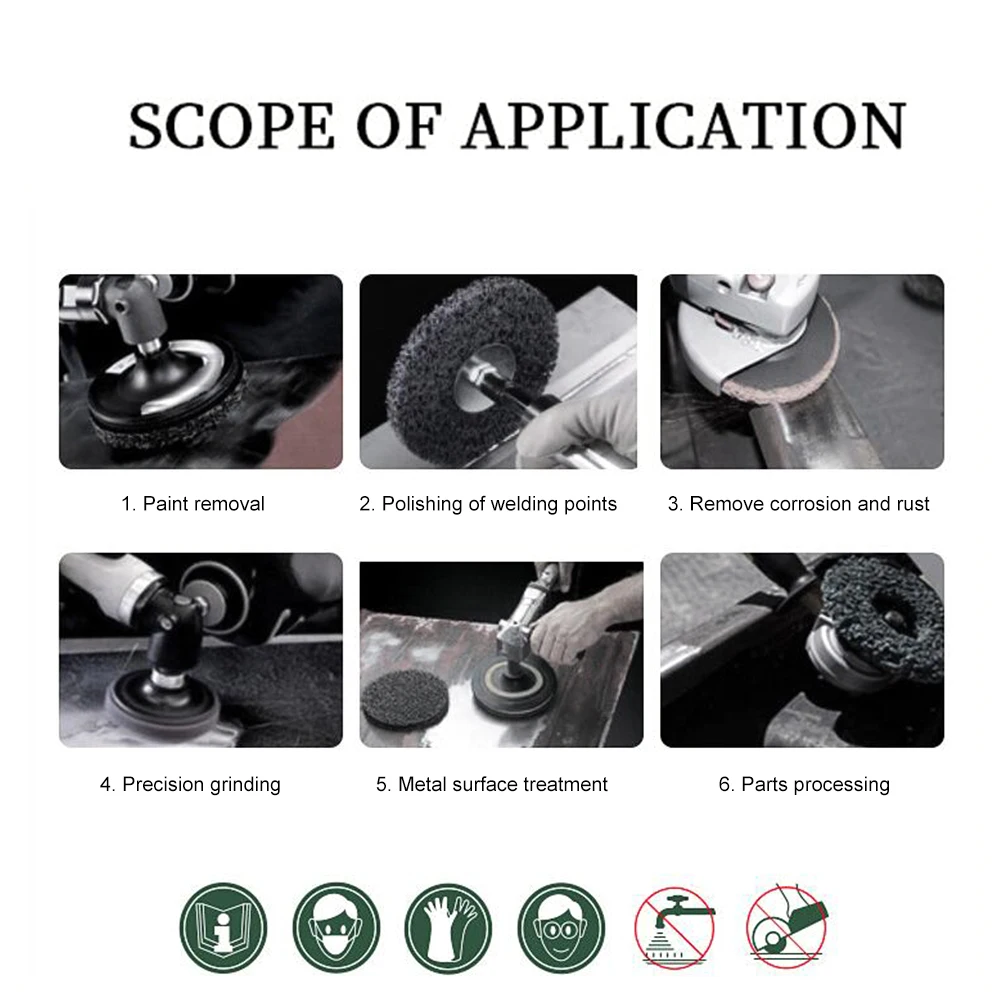 SCOPE OF APPLICATION

1. Paint removal

2. Polishing of welding points

3. Remove corrosion and rust

4. Precision grinding

5. Metal surface treatment

6. Parts processing