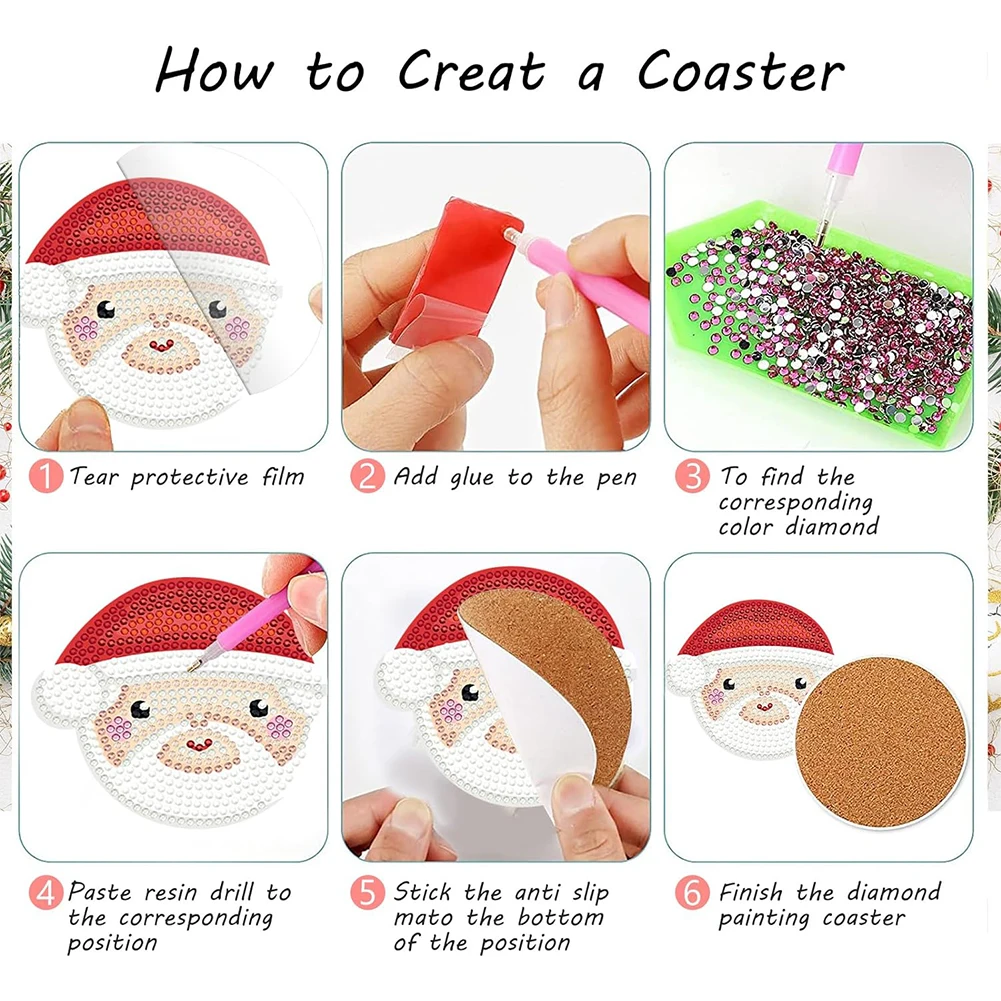 How to Creat a Coaster

1 Tear protective film

2 Add glue to the pen

3 To find the corresponding color diamond

4 Paste resin drill to the corresponding position

5 Stick the anti slip mato the bottom of the position

6 Finish the diamond painting coaster