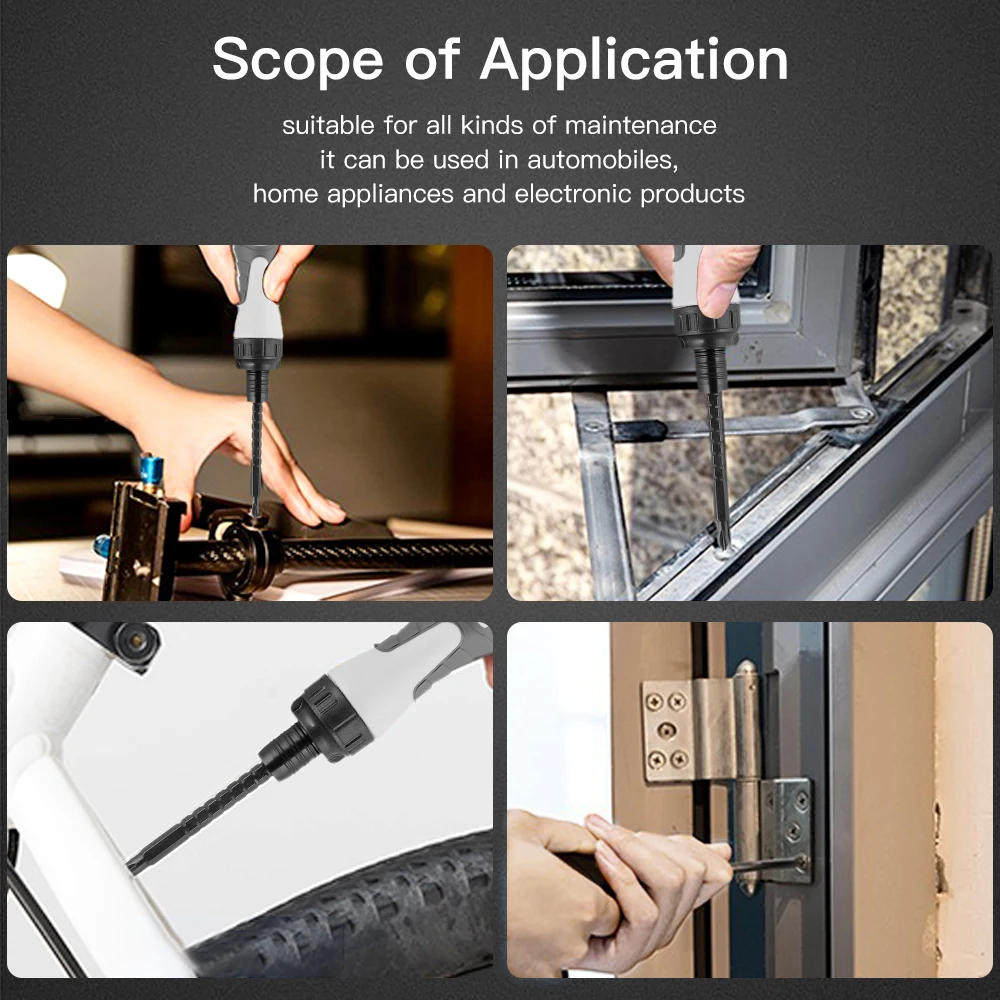 Scope of Application

suitable for all kinds of maintenance
it can be used in automobiles,
home appliances and electronic products