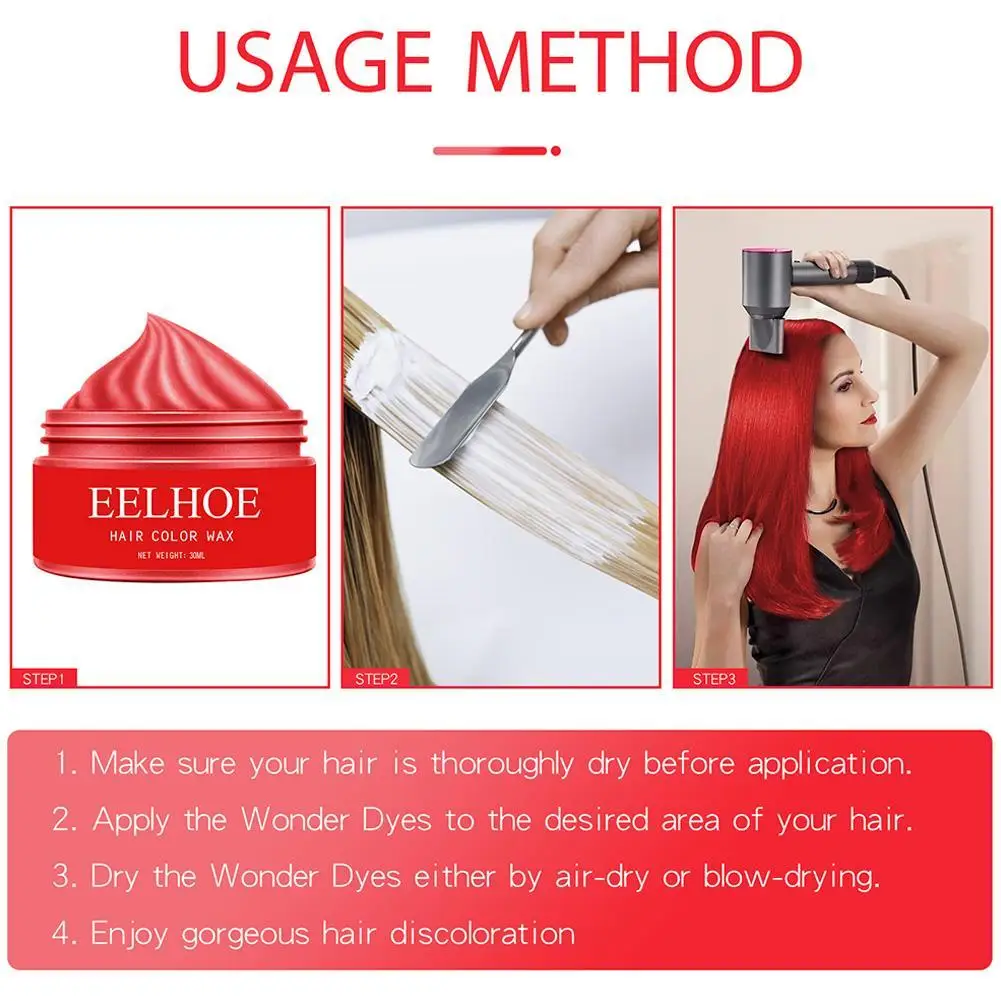 USAGE METHOD

EELHOE
HAIR COLOR WAX
NET WEIGHT: 30ML

STEP1

STEP2

STEP3

1. Make sure your hair is thoroughly dry before application.
2. Apply the Wonder Dyes to the desired area of your hair.
3. Dry the Wonder Dyes either by air-dry or blow-drying.
4. Enjoy gorgeous hair discoloration