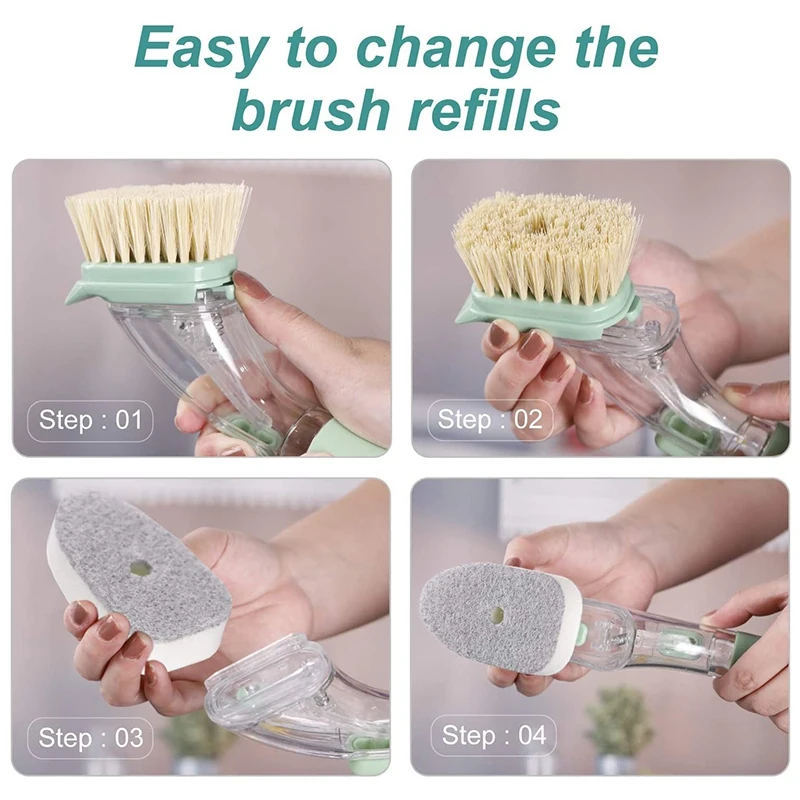 Easy to change the brush refills

Step : 01

Step : 02

Step : 03

Step : 04