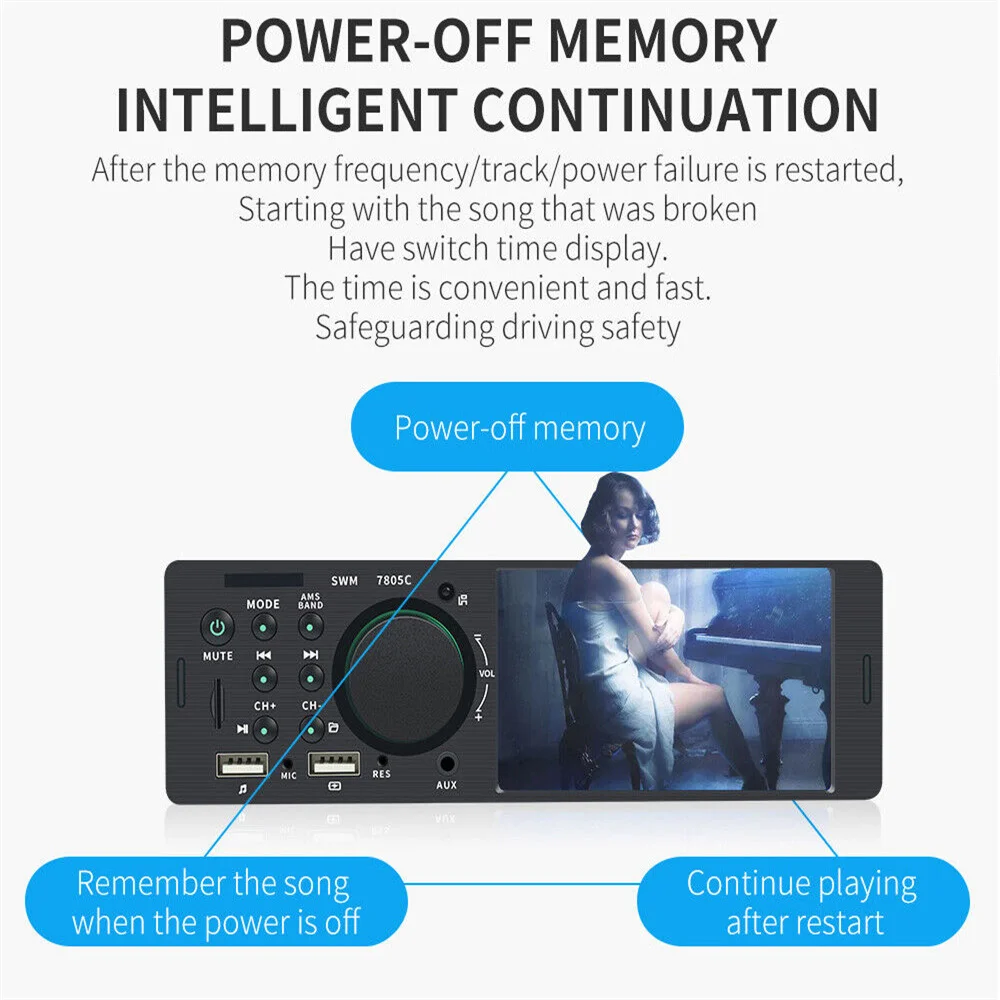 POWER-OFF MEMORY
INTELLIGENT CONTINUATION

After the memory frequency/track/power failure is restarted,
Starting with the song that was broken
Have switch time display.
The time is convenient and fast.
Safeguarding driving safety

Power-off memory

SWM 7805C

MODE

AMS BAND

MUTE

CH+

CH-

VOL

MIC

RES

AUX

Remember the song when the power is off

Continue playing after restart