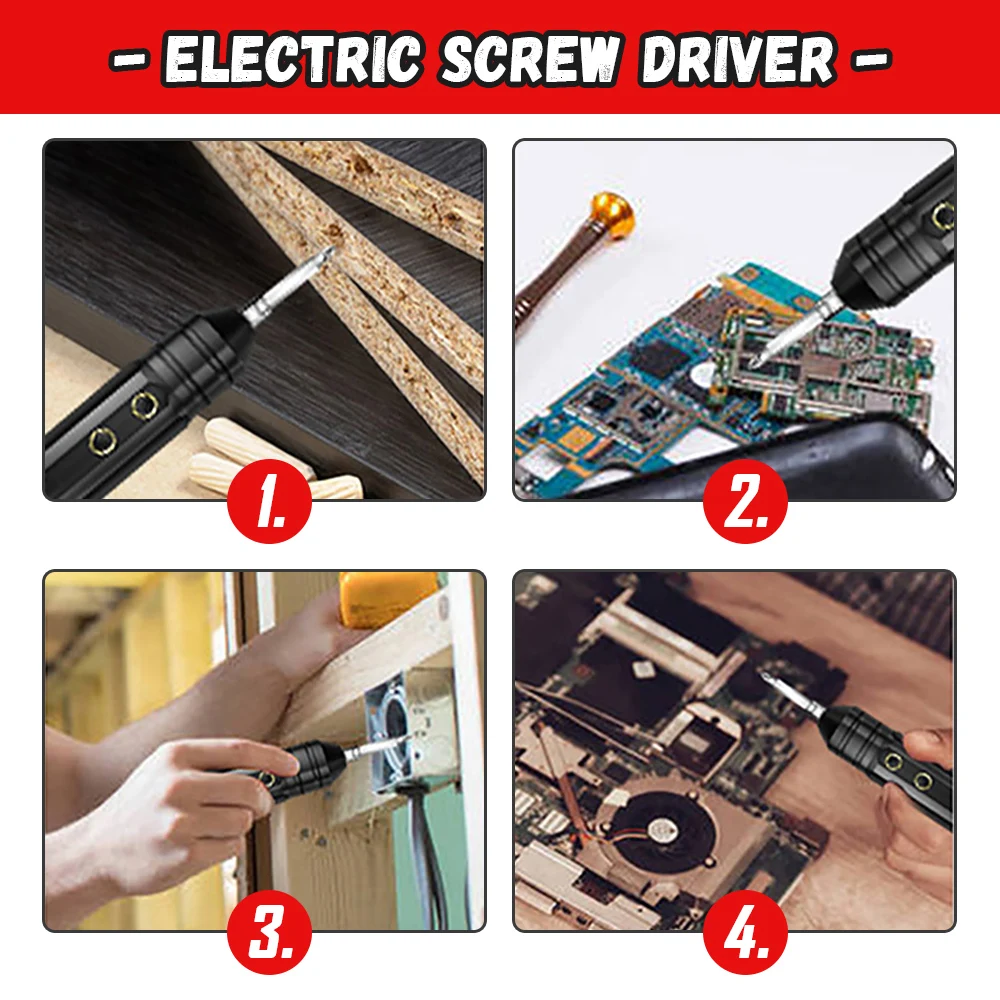 - ELECTRIC SCREW DRIVER -

1.

2.

3.

4.