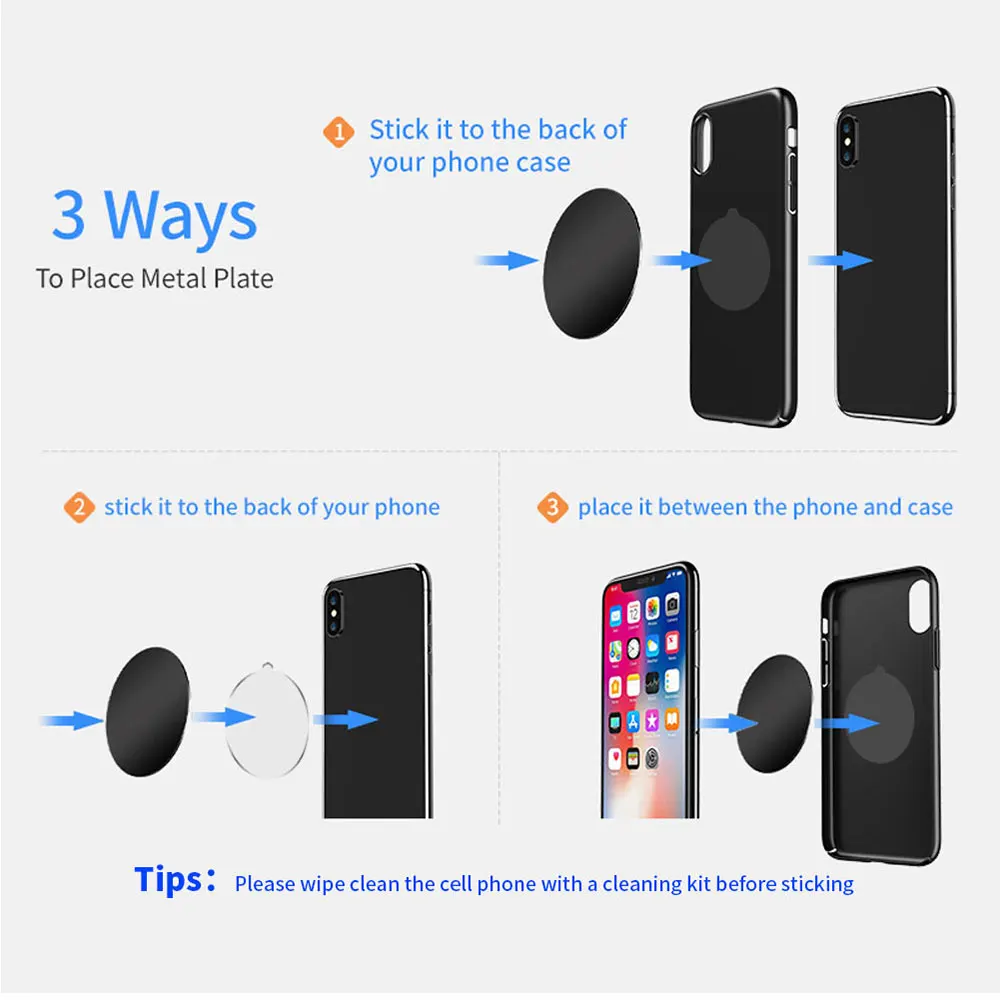 3 Ways
To Place Metal Plate

1 Stick it to the back of your phone case

2 stick it to the back of your phone

3 place it between the phone and case

Tips: Please wipe clean the cell phone with a cleaning kit before sticking