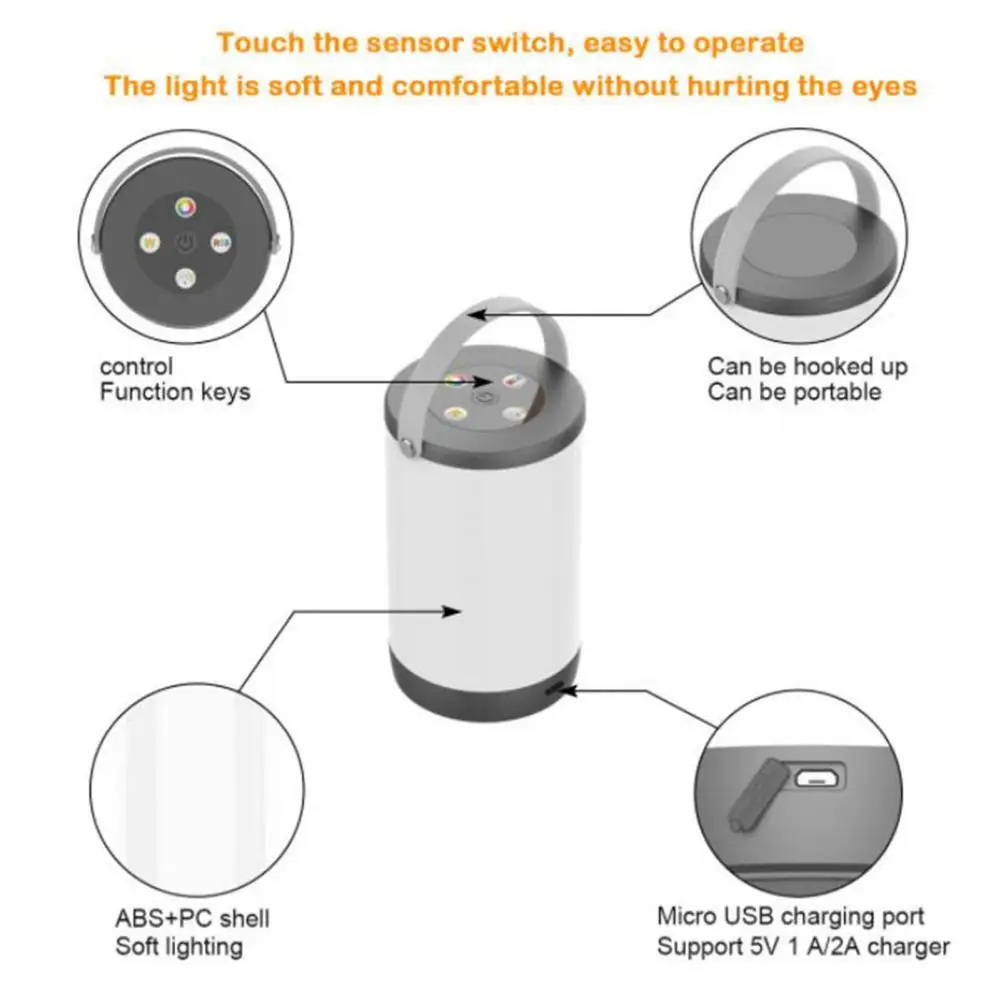 Touch the sensor switch, easy to operate
The light is soft and comfortable without hurting the eyes

control
Function keys

Can be hooked up
Can be portable

ABS+PC shell
Soft lighting

Micro USB charging port
Support 5V 1 A/2A charger