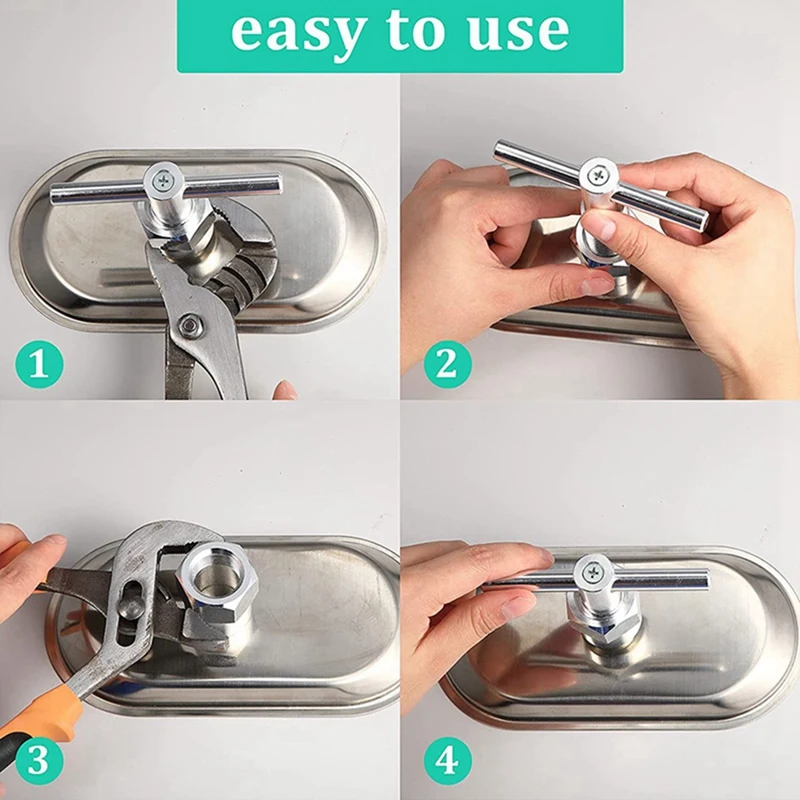 easy to use

1

2

3

4