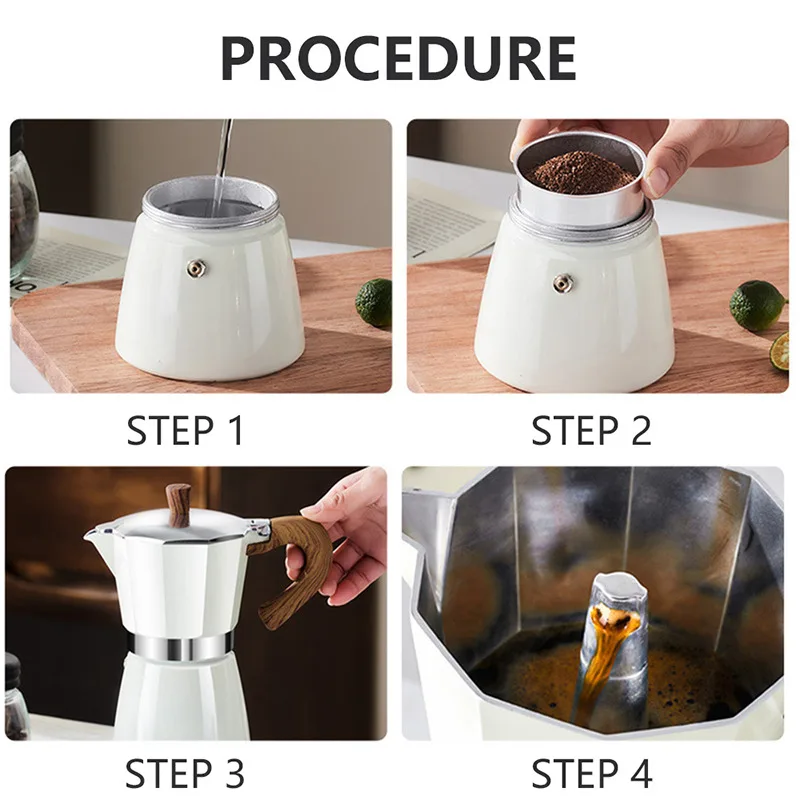 PROCEDURE

STEP 1

STEP 2

STEP 3

STEP 4