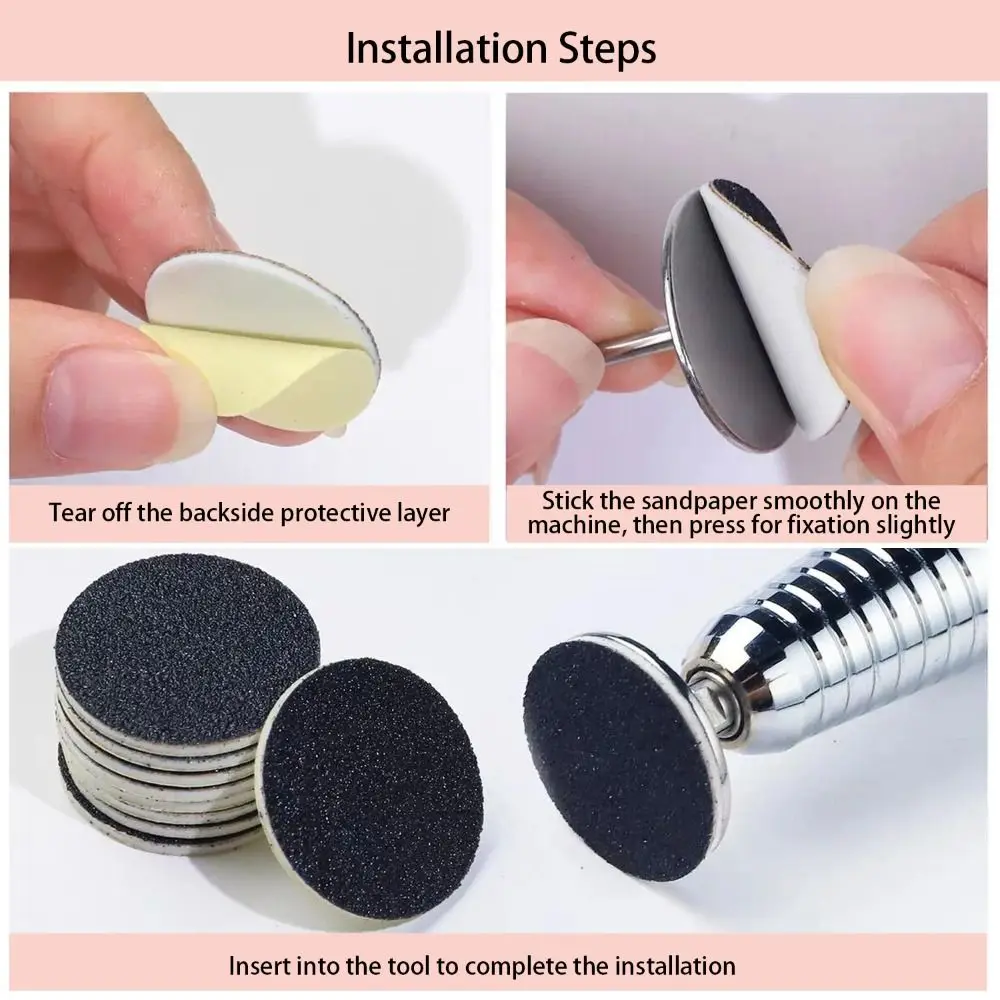 Installation Steps

Tear off the backside protective layer

Stick the sandpaper smoothly on the machine, then press for fixation slightly

Insert into the tool to complete the installation