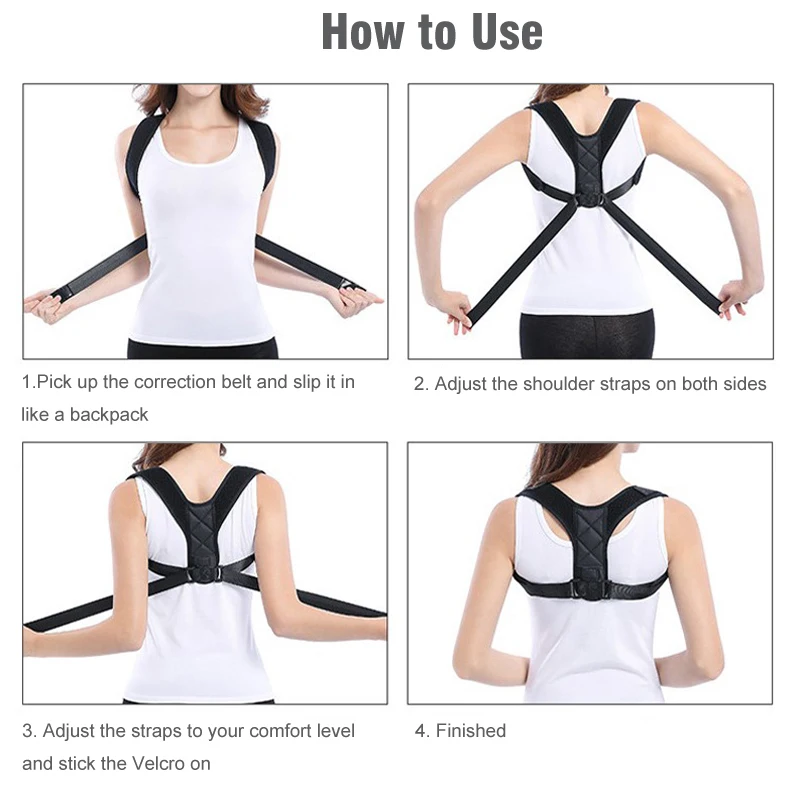 How to Use

1.Pick up the correction belt and slip it in like a backpack

2. Adjust the shoulder straps on both sides

3. Adjust the straps to your comfort level and stick the Velcro on

4. Finished