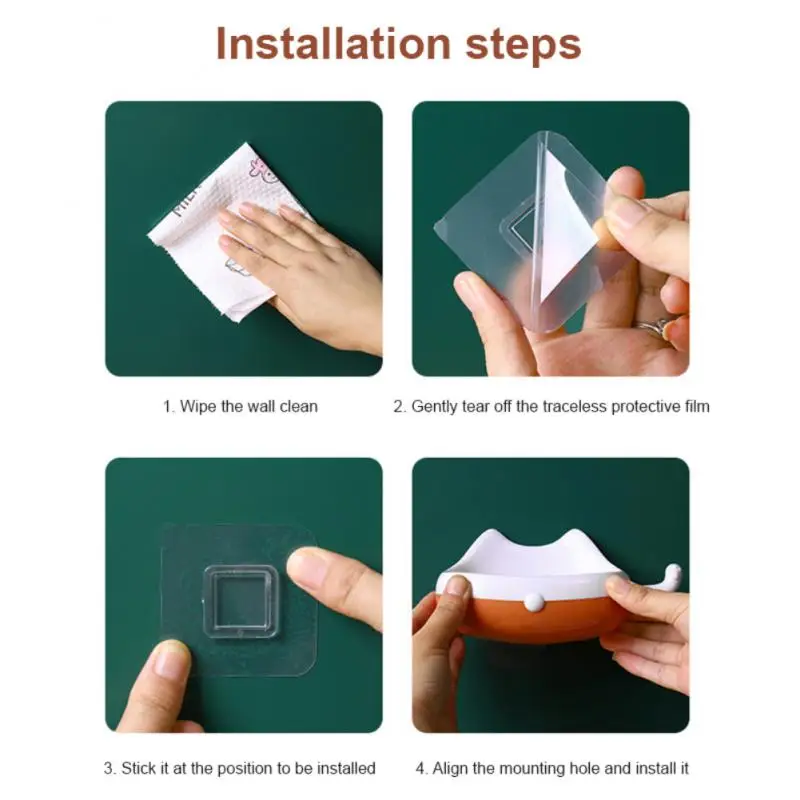 Installation steps

1. Wipe the wall clean

2. Gently tear off the traceless protective film

3. Stick it at the position to be installed

4. Align the mounting hole and install it