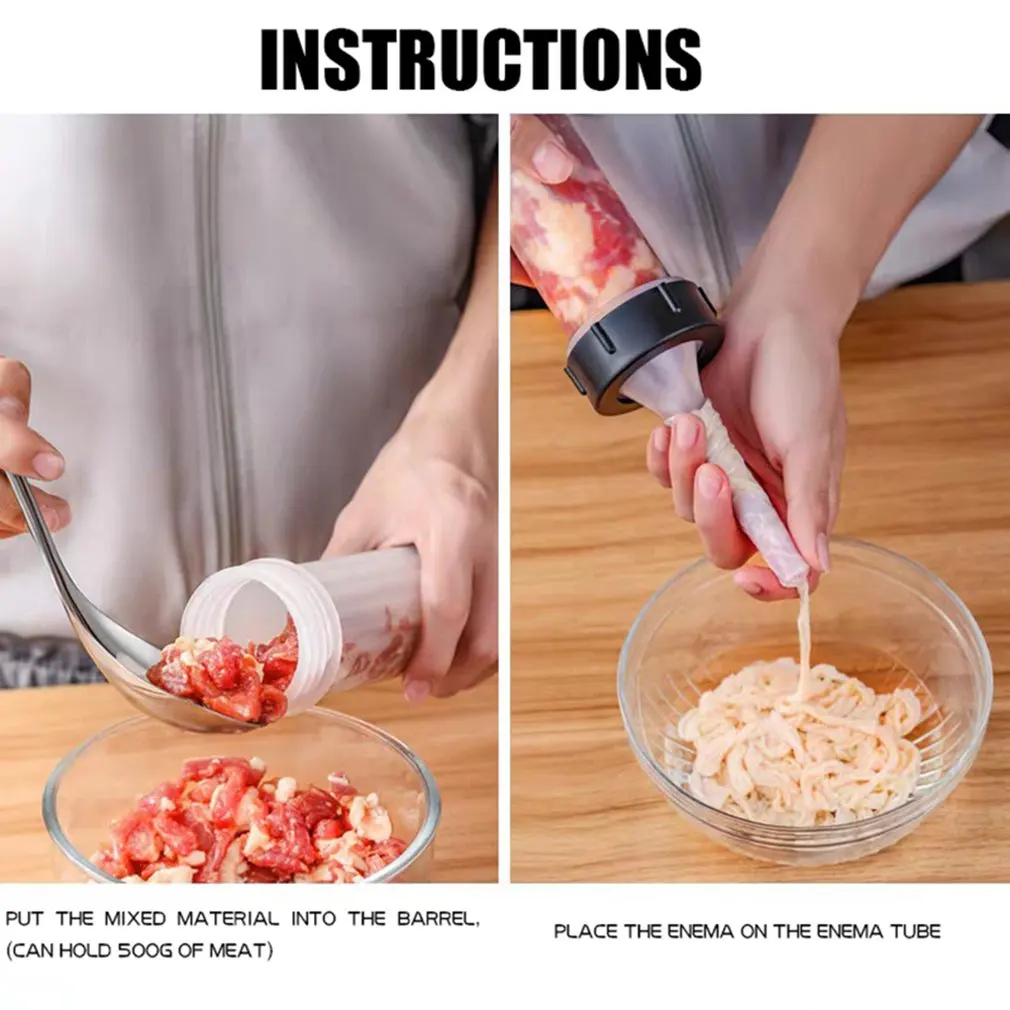 INSTRUCTIONS

PUT THE MIXED MATERIAL INTO THE BARREL, (CAN HOLD 500G OF MEAT)

PLACE THE ENEMA ON THE ENEMA TUBE