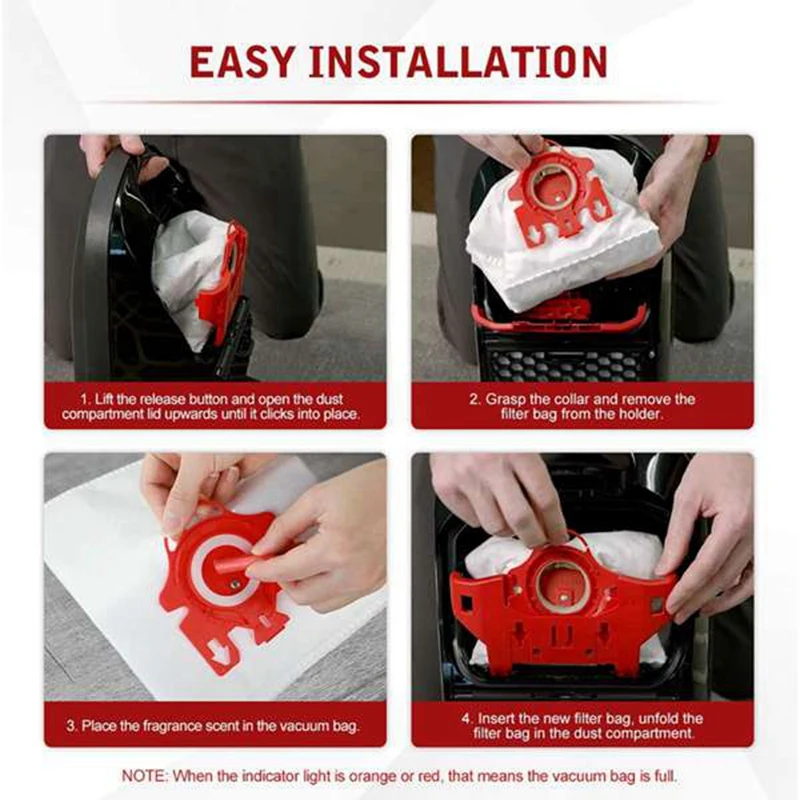 EASY INSTALLATION

1. Lift the release button and open the dust compartment lid upwards until it clicks into place.

2. Grasp the collar and remove the filter bag from the holder.

3. Place the fragrance scent in the vacuum bag.

4. Insert the new filter bag, unfold the filter bag in the dust compartment.

NOTE: When the indicator light is orange or red, that means the vacuum bag is full.