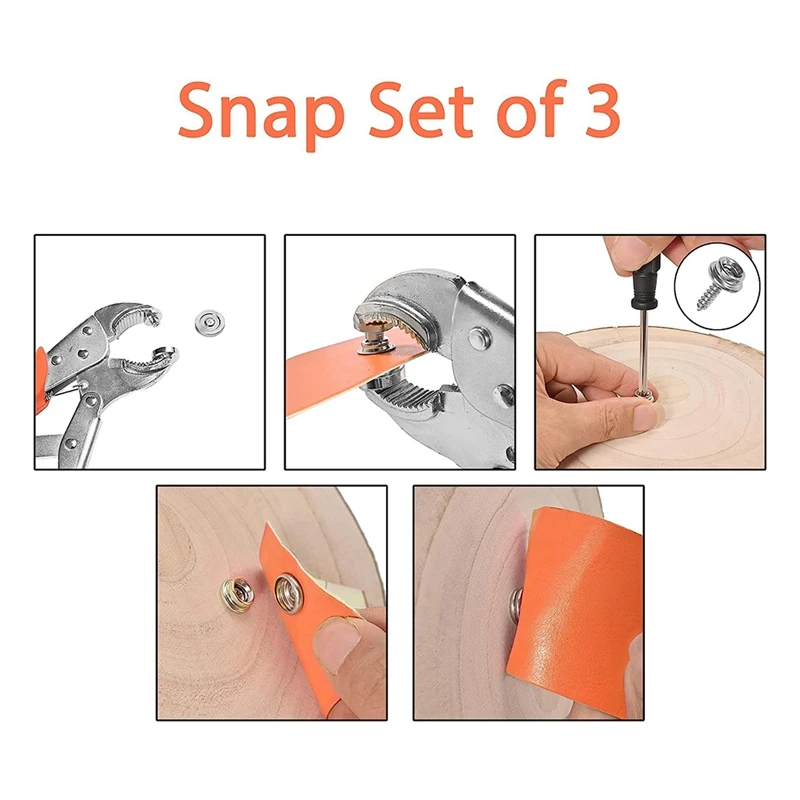 Snap Set of 3