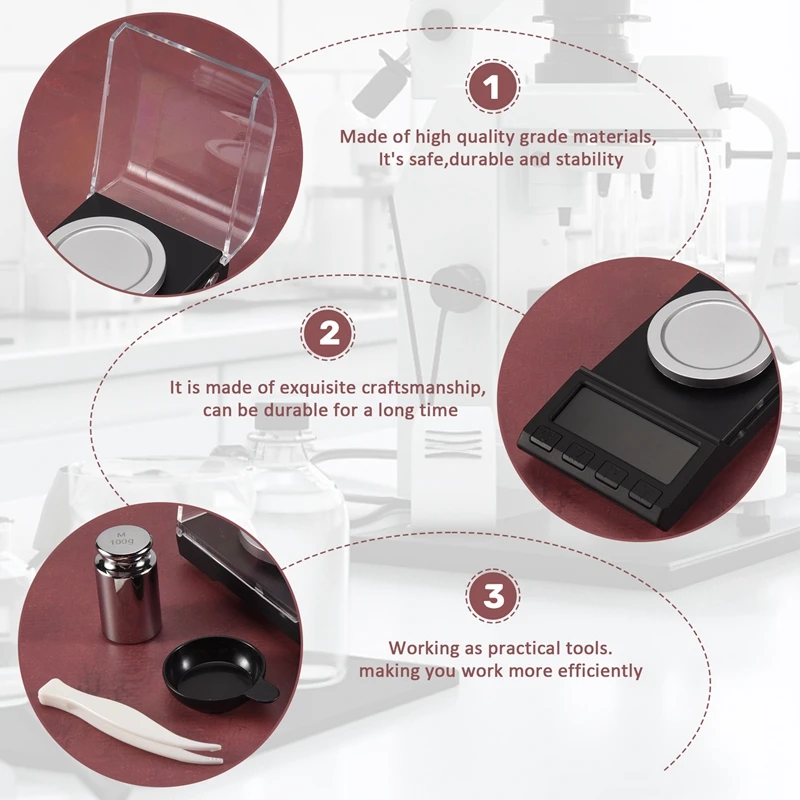 1

Made of high quality grade materials, It's safe,durable and stability

2

It is made of exquisite craftsmanship, can be durable for a long time

M
100g

3

Working as practical tools. making you work more efficiently