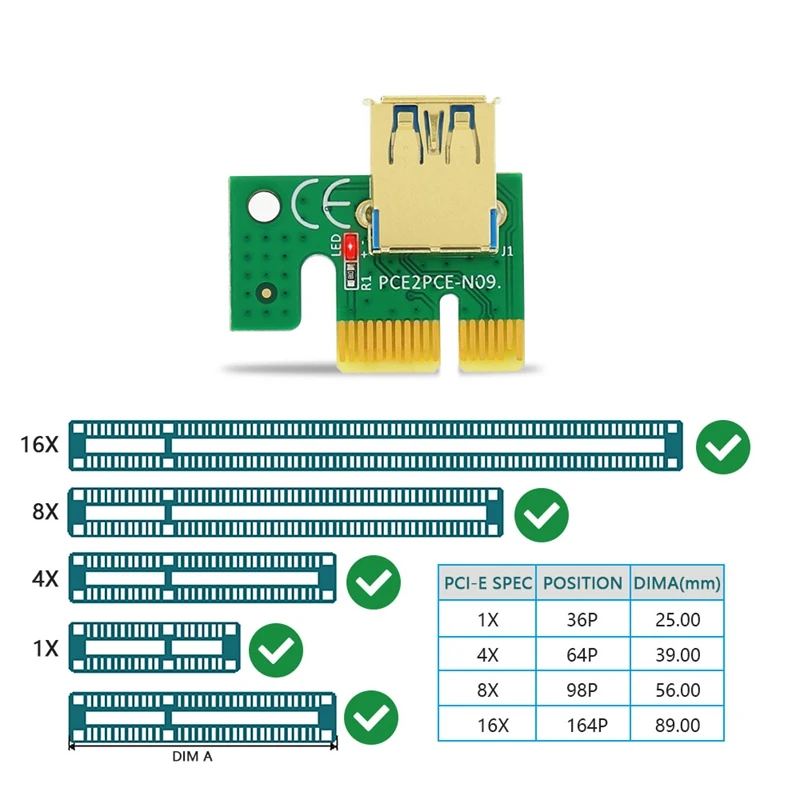 CE
LED
R1
J1
PCE2PCE-N09.

16X

8X

4X

1X

DIM A

| PCI-E SPEC | POSITION | DIMA(mm) |
|---|---|---|
| 1X | 36P | 25.00 |
| 4X | 64P | 39.00 |
| 8X | 98P | 56.00 |
| 16X | 164P | 89.00 |