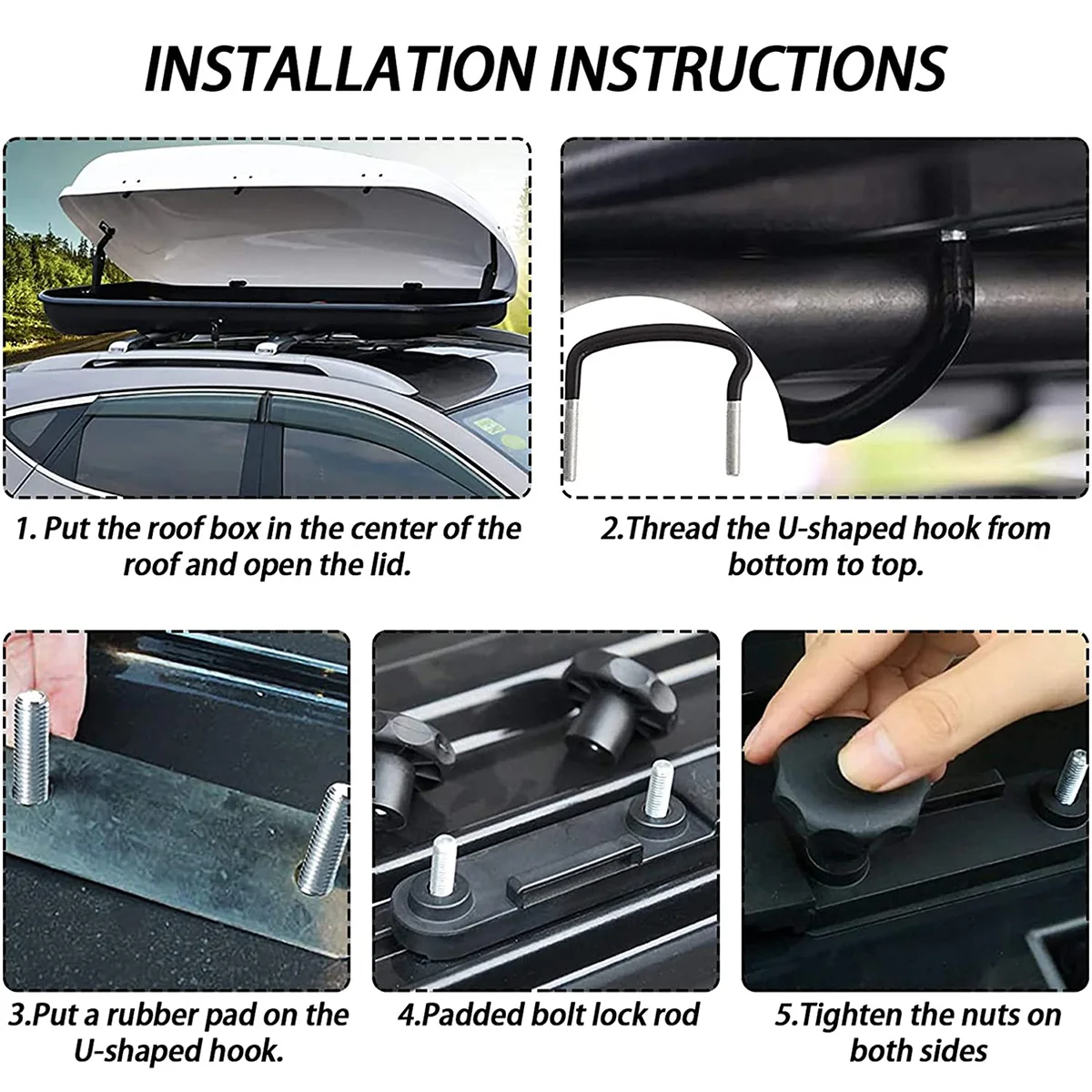 INSTALLATION INSTRUCTIONS

1. Put the roof box in the center of the roof and open the lid.

2.Thread the U-shaped hook from bottom to top.

3.Put a rubber pad on the U-shaped hook.

4.Padded bolt lock rod

5.Tighten the nuts on both sides