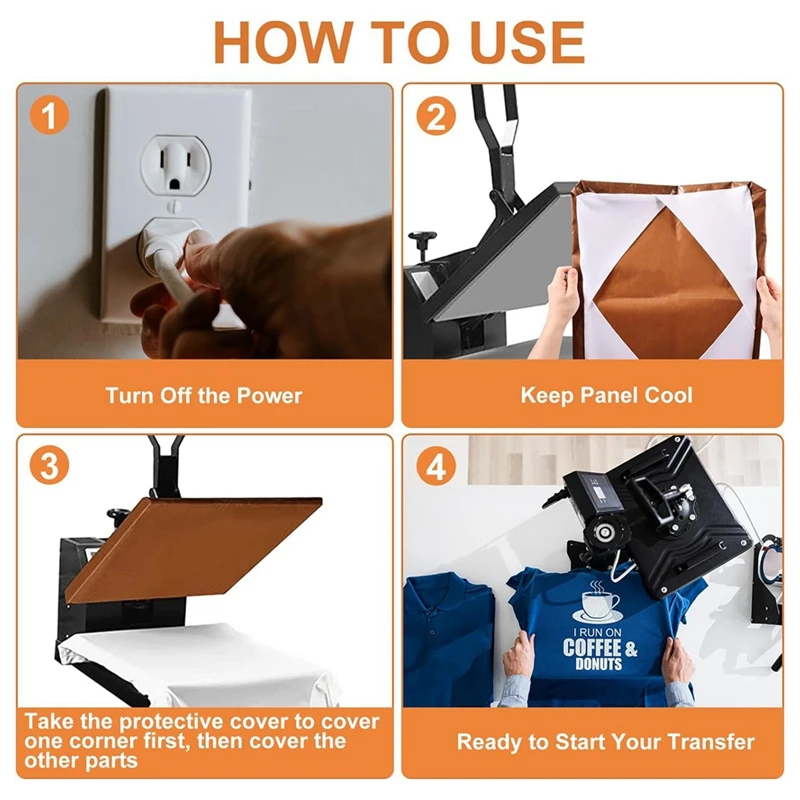 HOW TO USE

1

Turn Off the Power

2

Keep Panel Cool

3

Take the protective cover to cover one corner first, then cover the other parts

4

I RUN ON COFFEE & DONUTS

Ready to Start Your Transfer