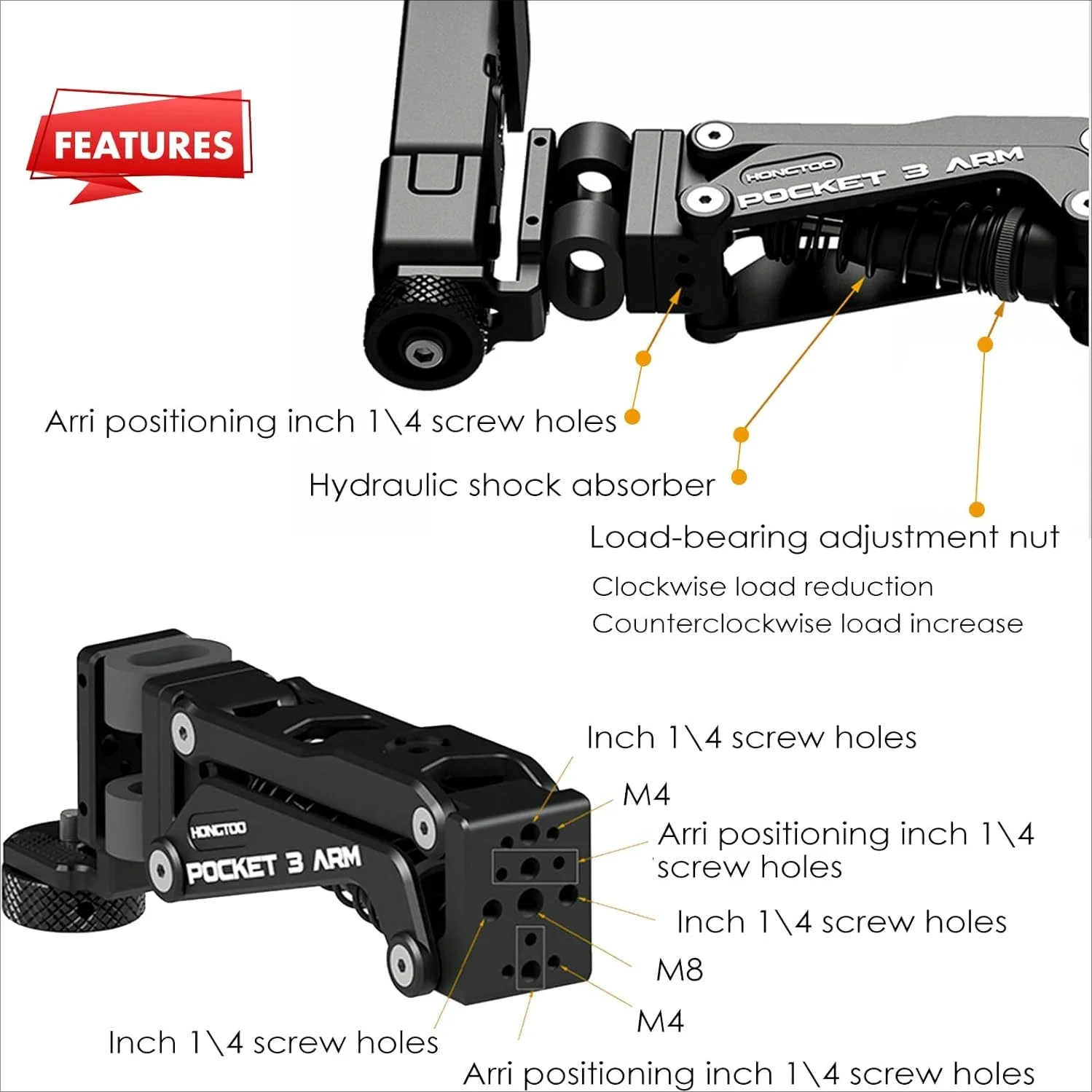 FEATURES

HONGTOO
POCKET 3 ARM

Arri positioning inch 1\4 screw holes

Hydraulic shock absorber

Load-bearing adjustment nut

Clockwise load reduction

Counterclockwise load increase

HONGTOO
POCKET 3 ARM

Inch 1\4 screw holes

M4

Arri positioning inch 1\4 screw holes

Inch 1\4 screw holes

M8

M4

Inch 1\4 screw holes

Arri positioning inch 1\4 screw holes