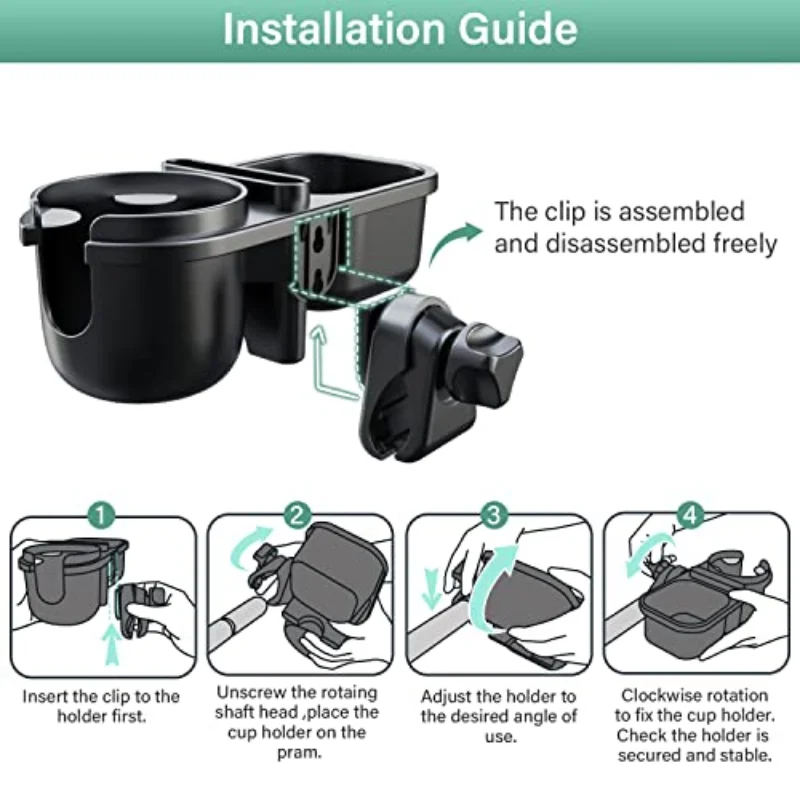 Installation Guide

The clip is assembled and disassembled freely

1
Insert the clip to the holder first.

2
Unscrew the rotaing shaft head ,place the cup holder on the pram.

3
Adjust the holder to the desired angle of use.

4
Clockwise rotation to fix the cup holder. Check the holder is secured and stable.