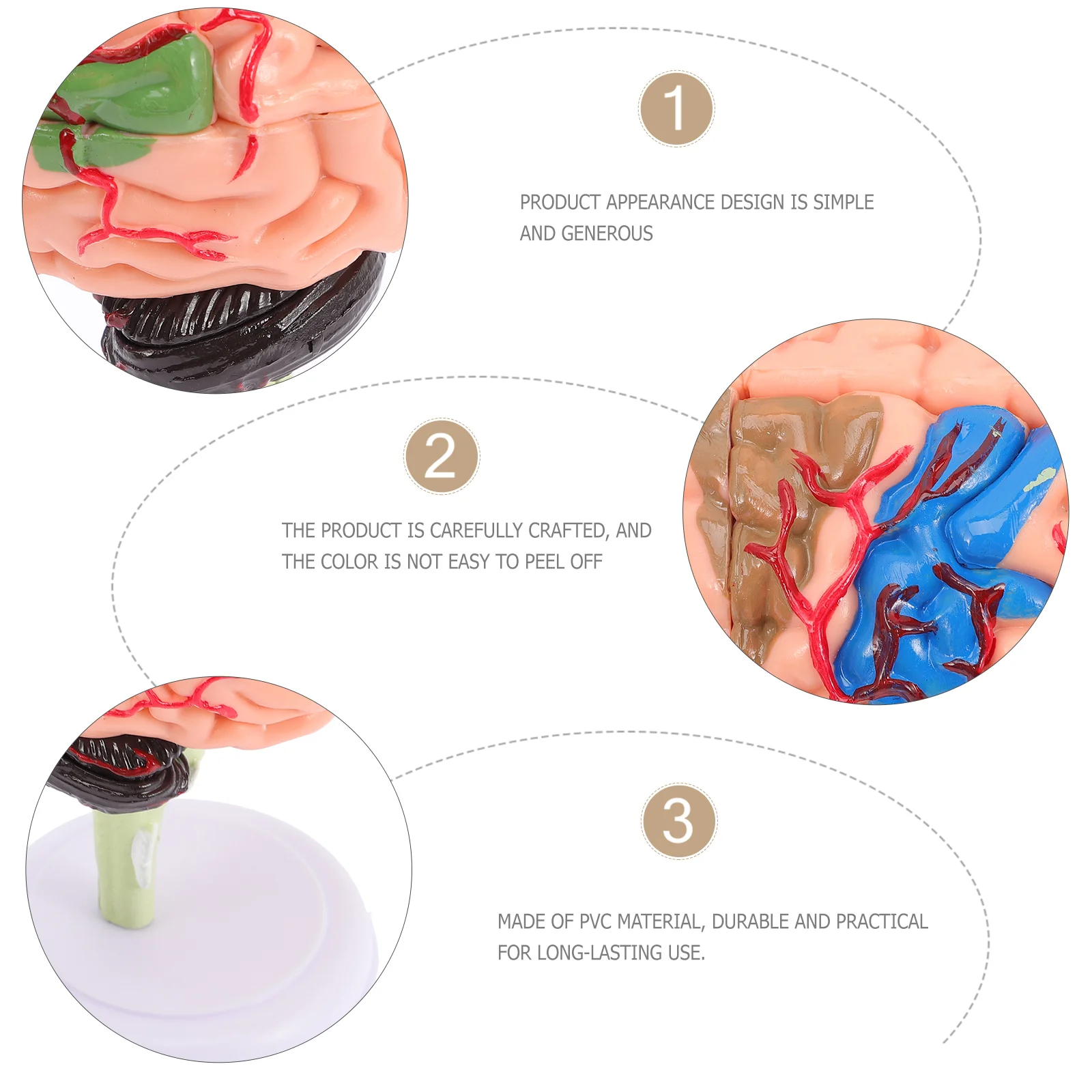 1

PRODUCT APPEARANCE DESIGN IS SIMPLE AND GENEROUS

2

THE PRODUCT IS CAREFULLY CRAFTED, AND THE COLOR IS NOT EASY TO PEEL OFF

3

MADE OF PVC MATERIAL, DURABLE AND PRACTICAL FOR LONG-LASTING USE.