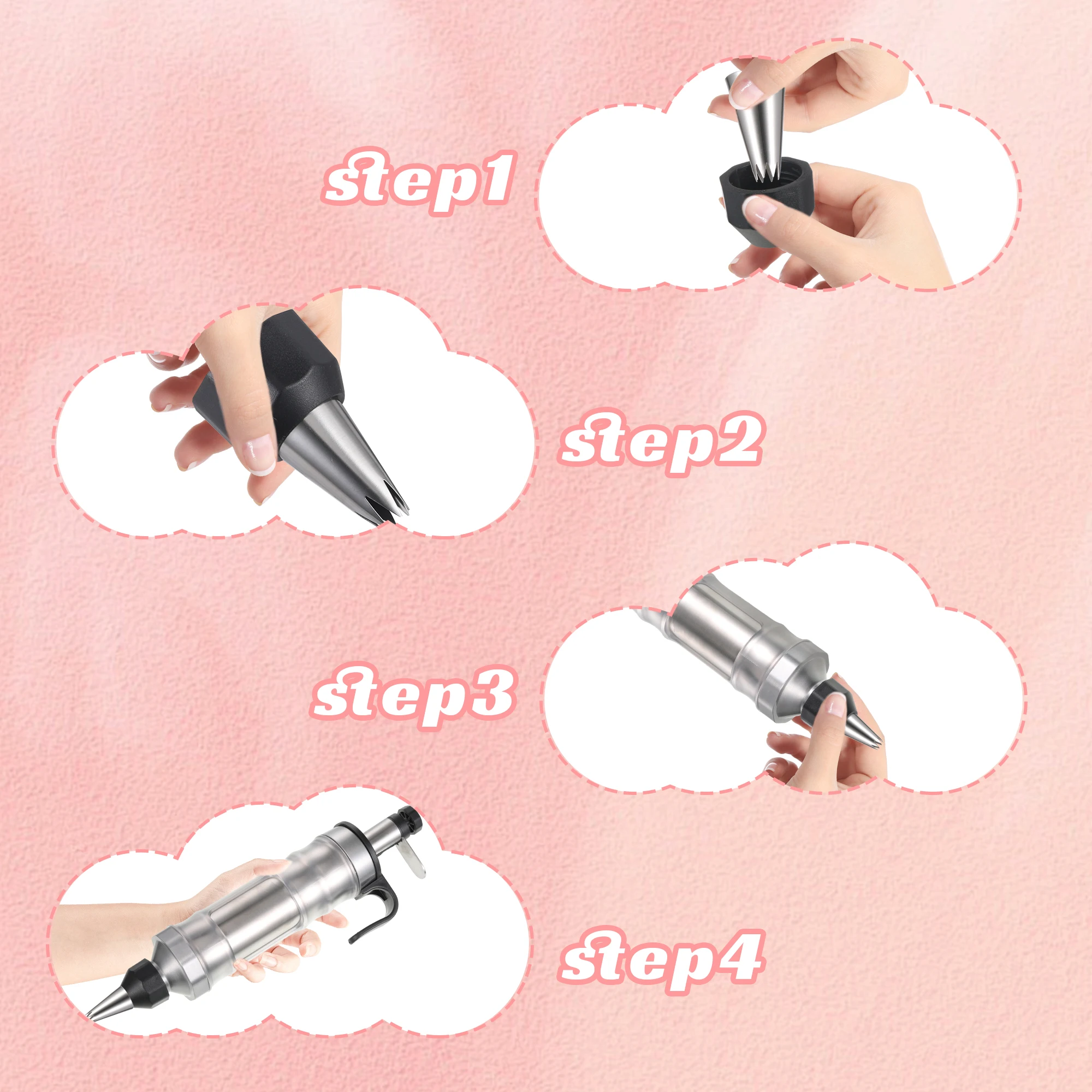 step1

step2

step3

step4