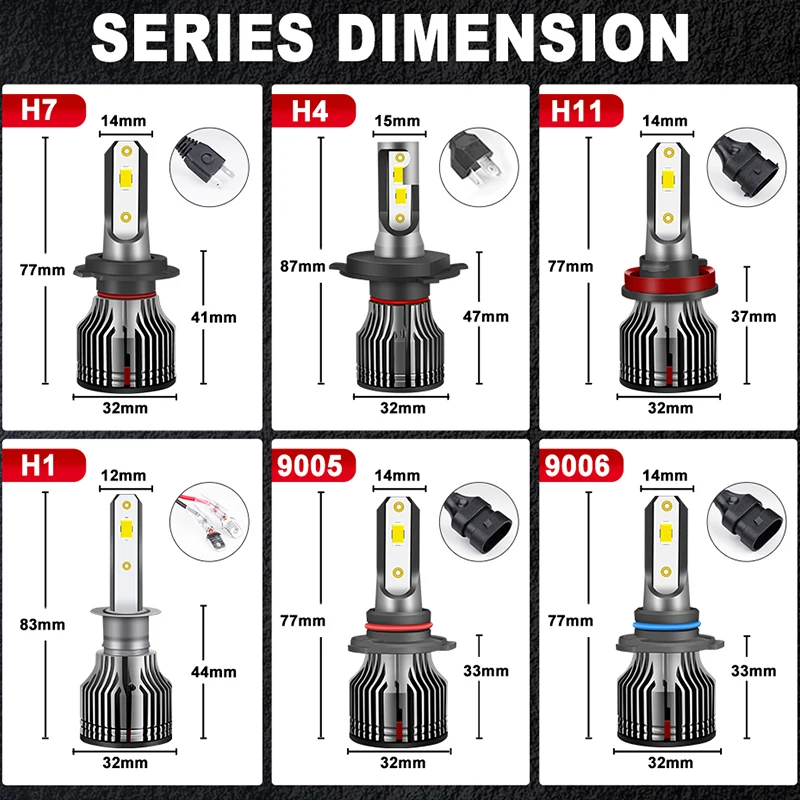 SERIES DIMENSION

H7
14mm
77mm
41mm
32mm

H4
15mm
87mm
47mm
32mm

H11
14mm
77mm
37mm
32mm

H1
12mm
83mm
44mm
32mm

9005
14mm
77mm
33mm
32mm

9006
14mm
77mm
33mm
32mm