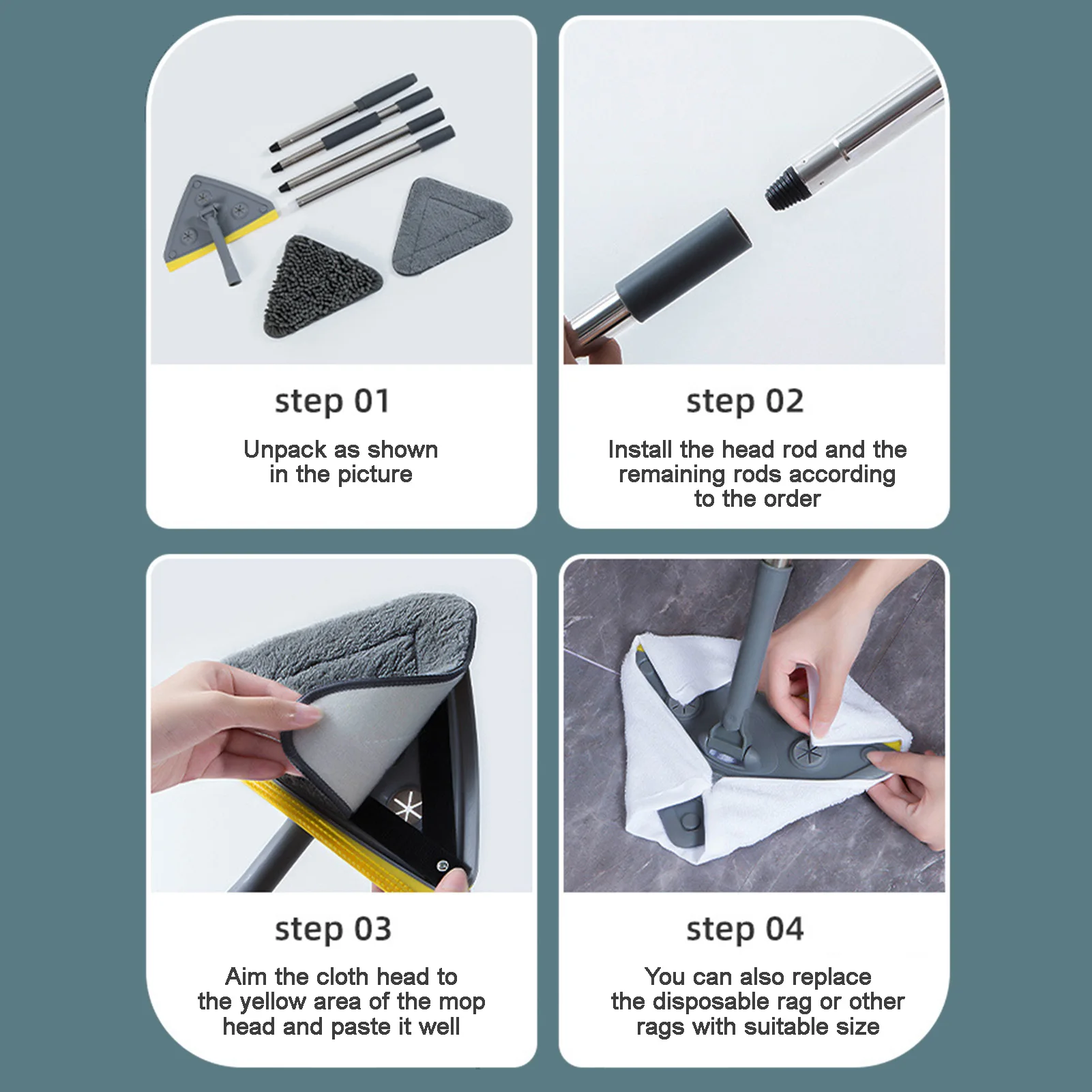 step 01

Unpack as shown in the picture

step 02

Install the head rod and the remaining rods according to the order

step 03

Aim the cloth head to the yellow area of the mop head and paste it well

step 04

You can also replace the disposable rag or other rags with suitable size