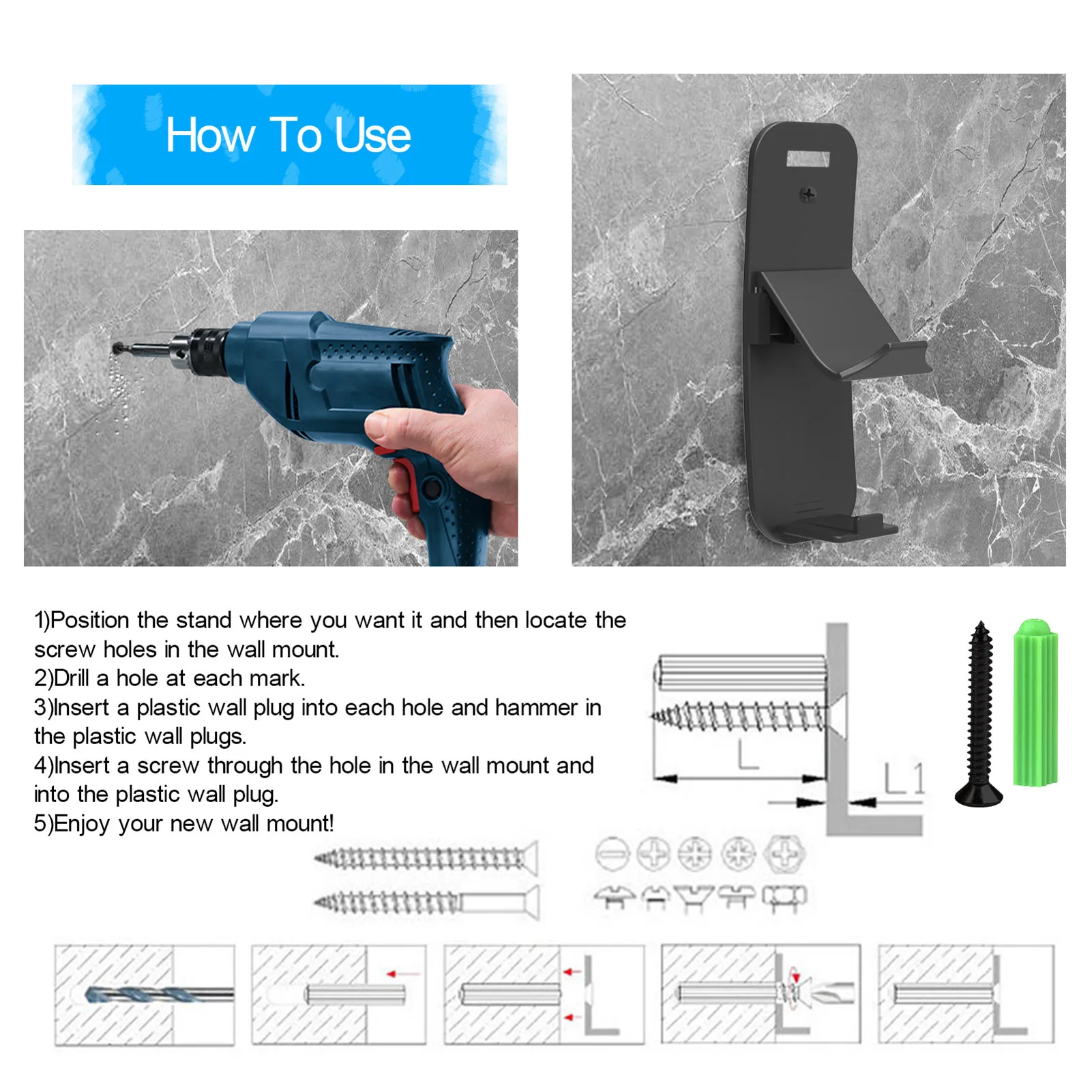 How To Use

1)Position the stand where you want it and then locate the screw holes in the wall mount.
2)Drill a hole at each mark.
3)Insert a plastic wall plug into each hole and hammer in the plastic wall plugs.
4)Insert a screw through the hole in the wall mount and into the plastic wall plug.
5)Enjoy your new wall mount!

L

L1