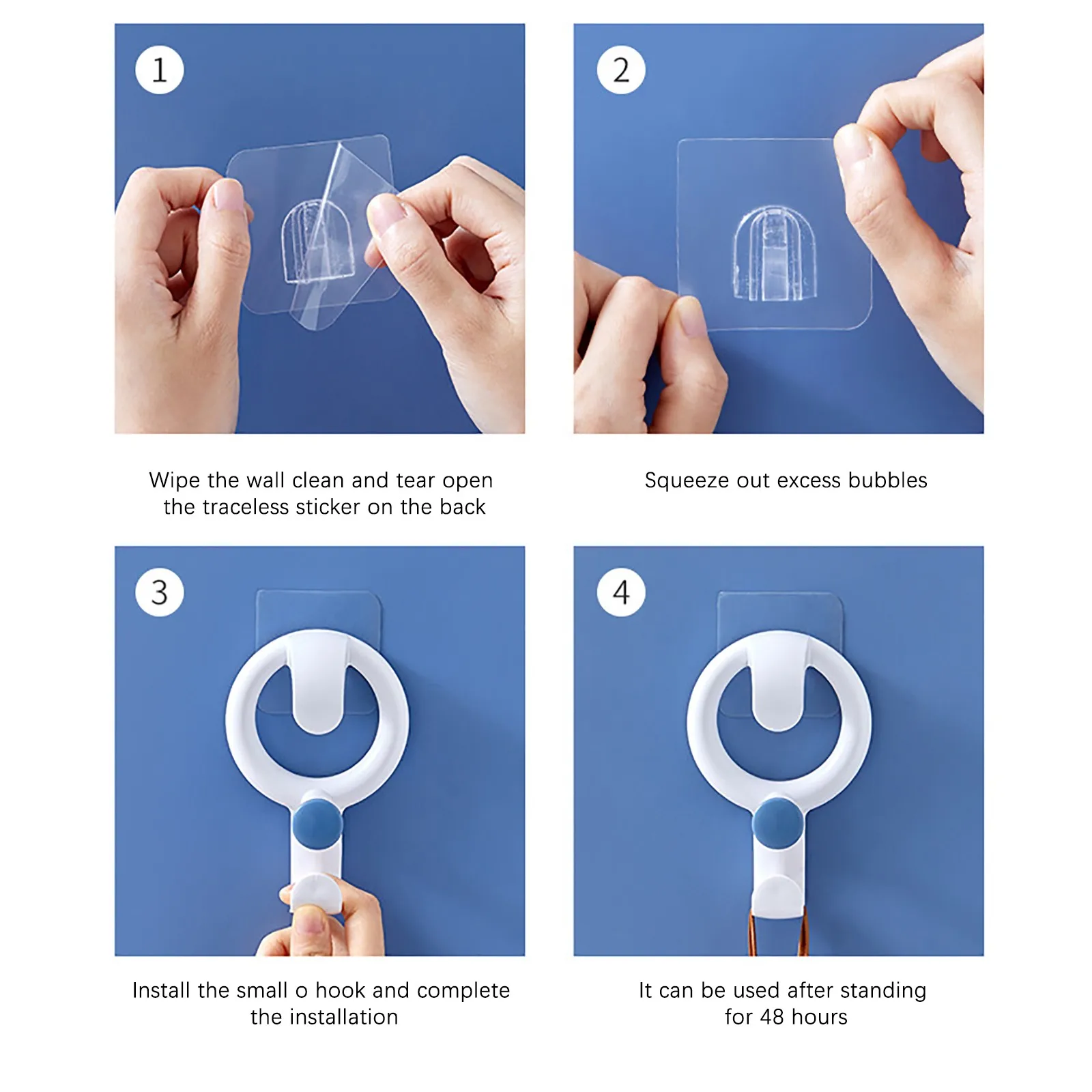 1

Wipe the wall clean and tear open the traceless sticker on the back

2

Squeeze out excess bubbles

3

Install the small o hook and complete the installation

4

It can be used after standing for 48 hours