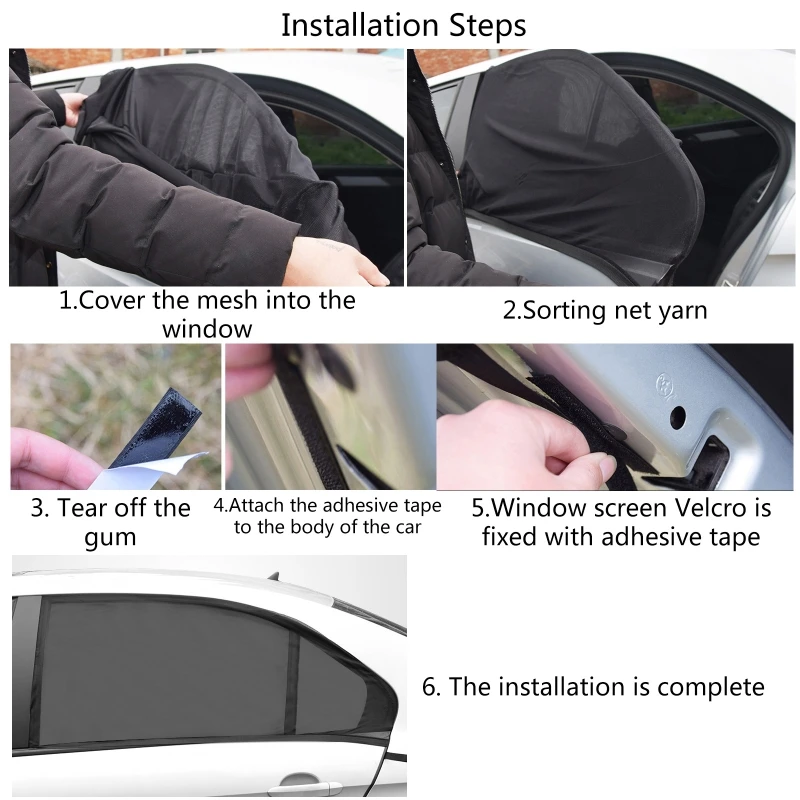 Installation Steps

1.Cover the mesh into the window

2.Sorting net yarn

3. Tear off the gum

4.Attach the adhesive tape to the body of the car

5.Window screen Velcro is fixed with adhesive tape

6. The installation is complete