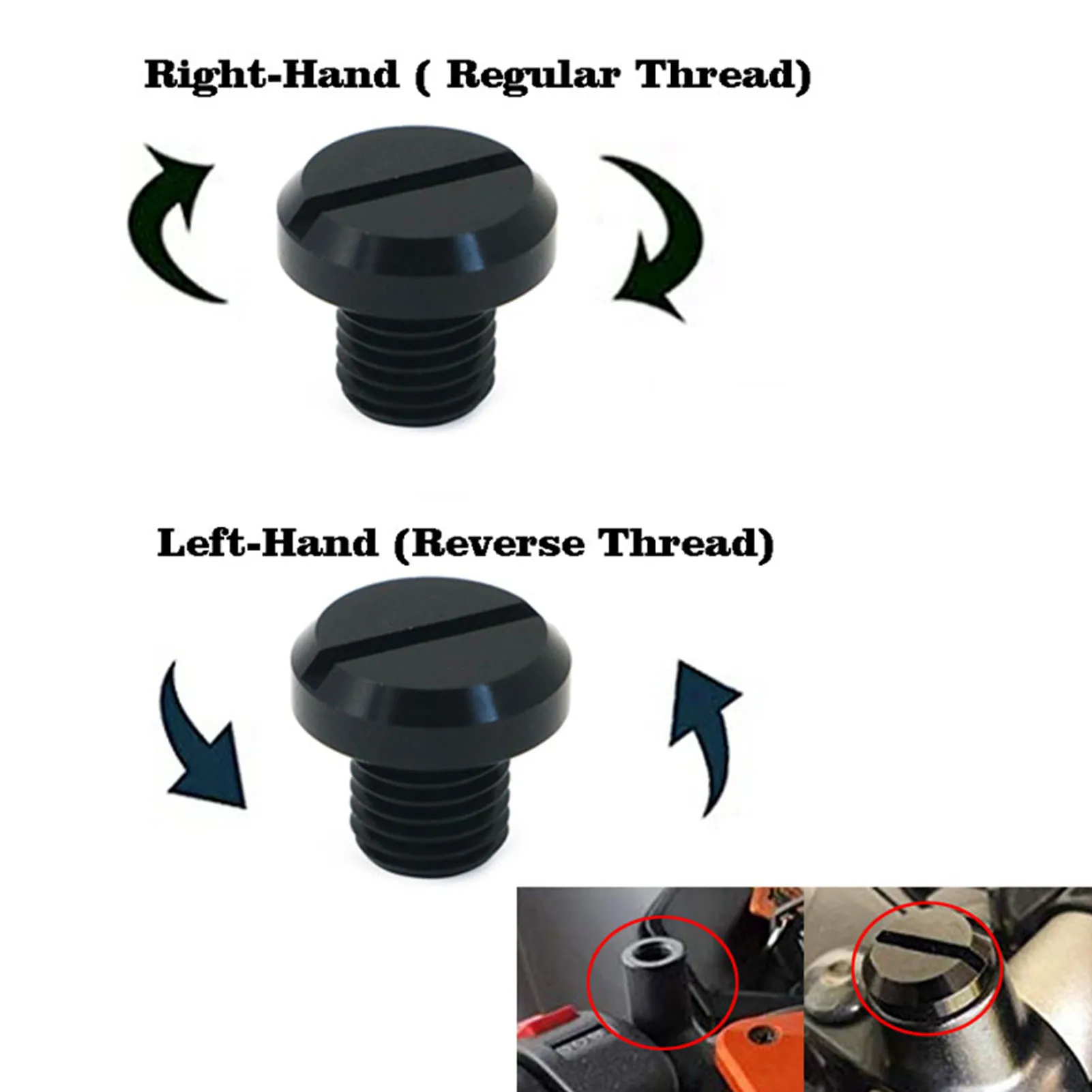 Right-Hand ( Regular Thread)

Left-Hand (Reverse Thread)