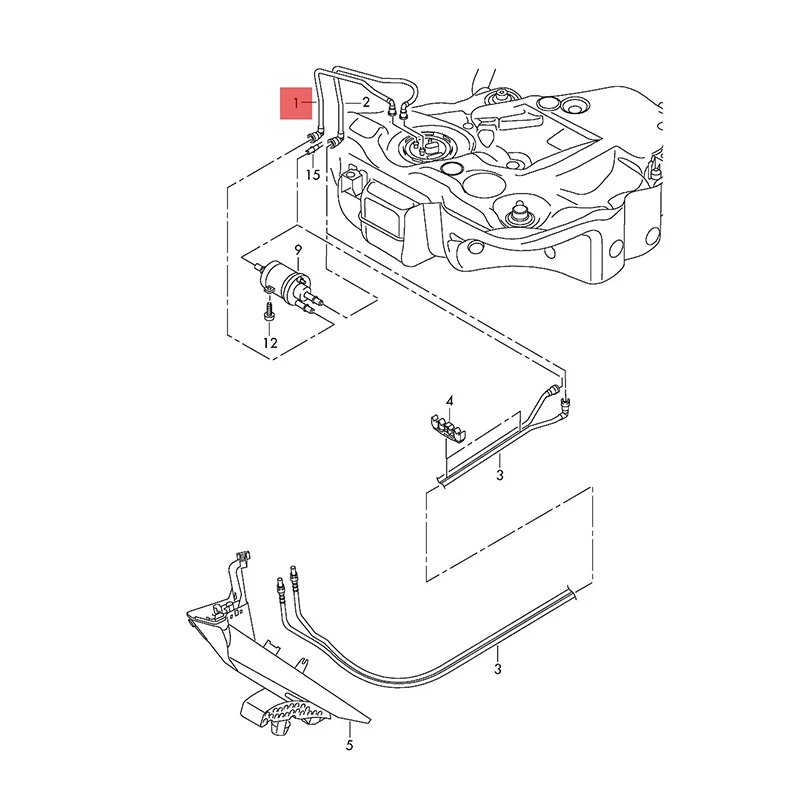 1
2
15
9
12
4
3
3
5