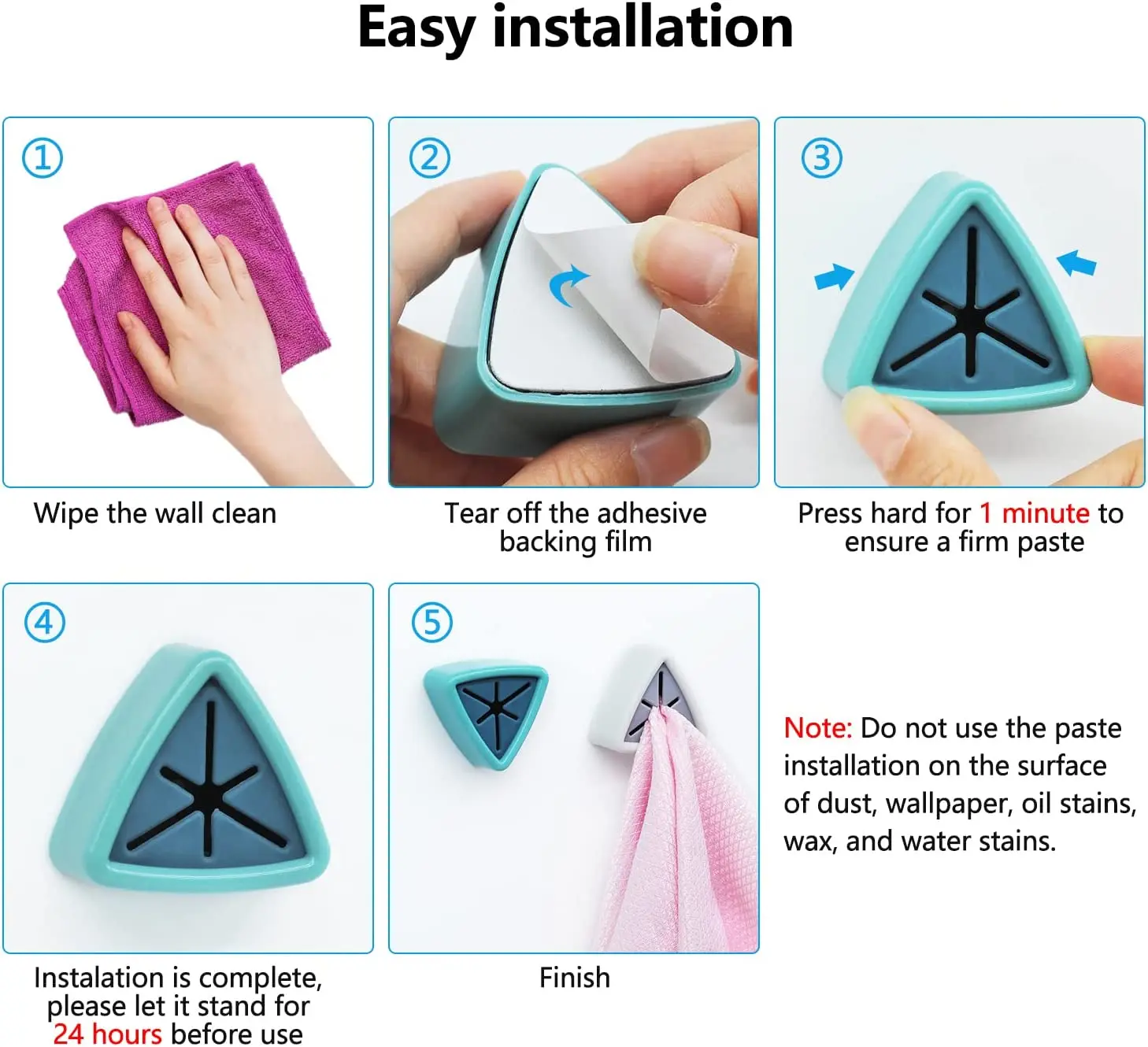 Easy installation

①

Wipe the wall clean

②

Tear off the adhesive backing film

③

Press hard for 1 minute to ensure a firm paste

④

Instalation is complete, please let it stand for 24 hours before use

⑤

Finish

Note: Do not use the paste installation on the surface of dust, wallpaper, oil stains, wax, and water stains.