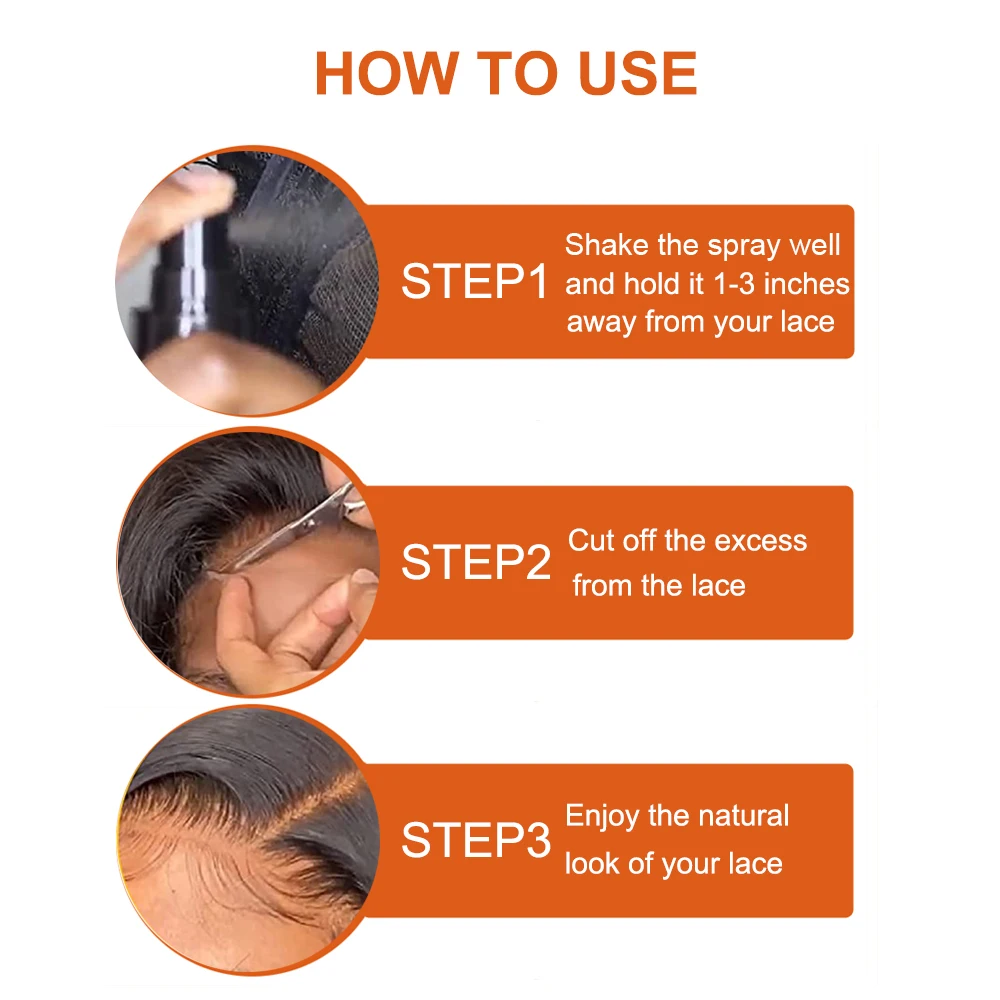 HOW TO USE

STEP1 Shake the spray well and hold it 1-3 inches away from your lace

STEP2 Cut off the excess from the lace

STEP3 Enjoy the natural look of your lace