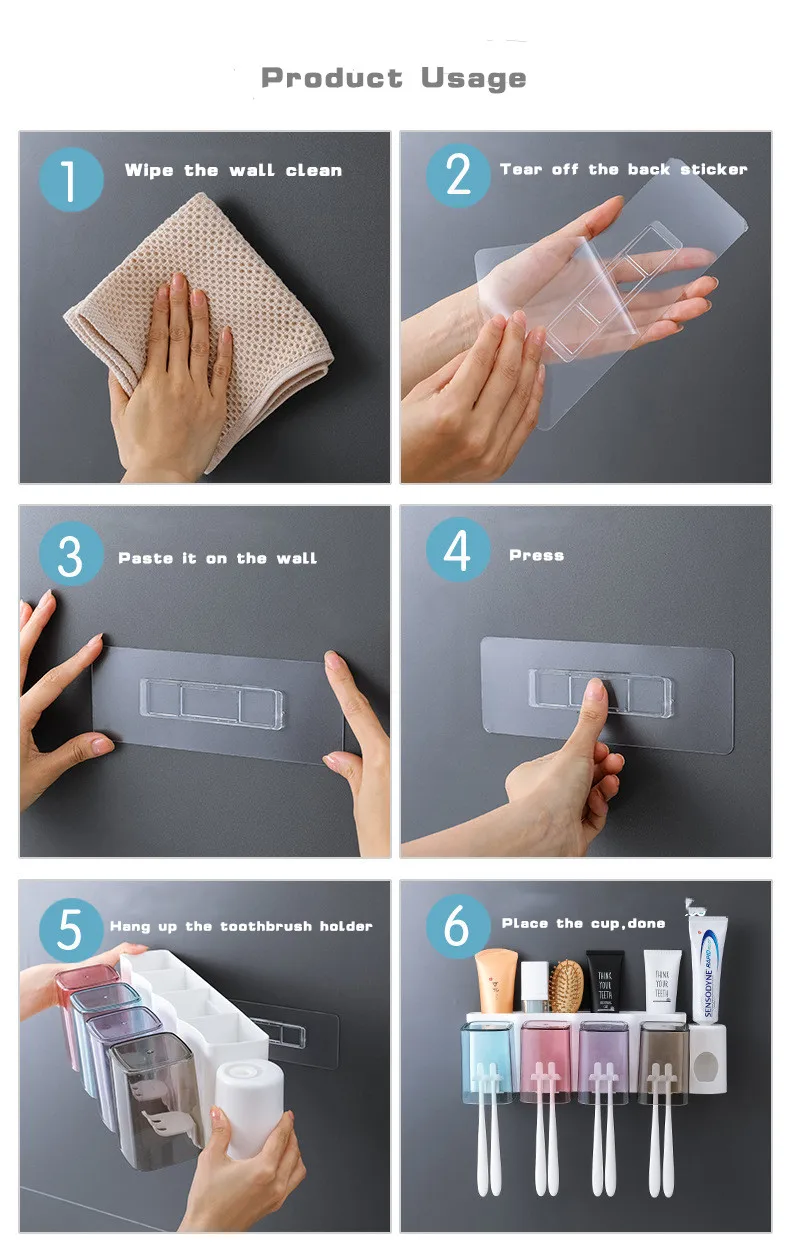 Product Usage

1 Wipe the wall clean

2 Tear off the back sticker

3 Paste it on the wall

4 Press

5 Hang up the toothbrush holder

6 Place the cup,done

THINK YOUR TEETH

THINK YOUR TEETH

SENSODYNE RAPID