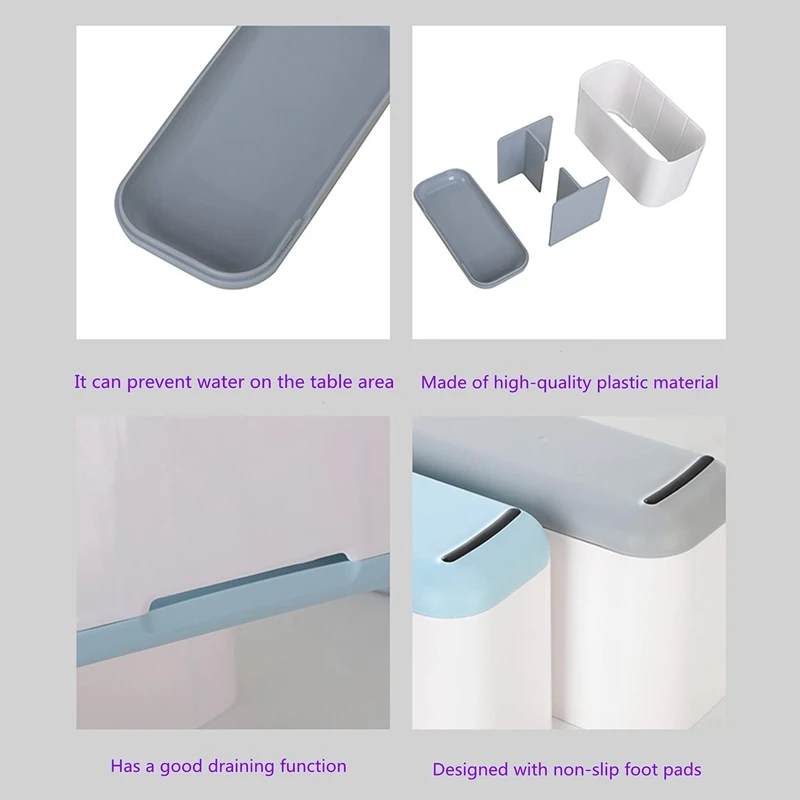 It can prevent water on the table area

Made of high-quality plastic material

Has a good draining function

Designed with non-slip foot pads