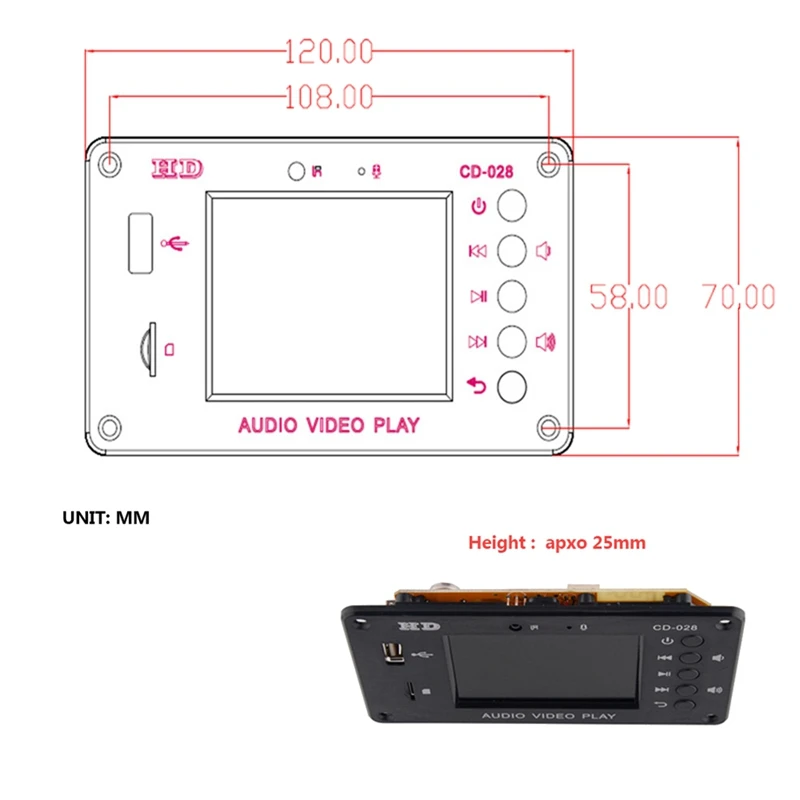 120.00

108.00

HD

IR

CD-028

58.00

70.00

AUDIO VIDEO PLAY

UNIT: MM

Height : apxo 25mm

HD

IR

CD-028

AUDIO VIDEO PLAY