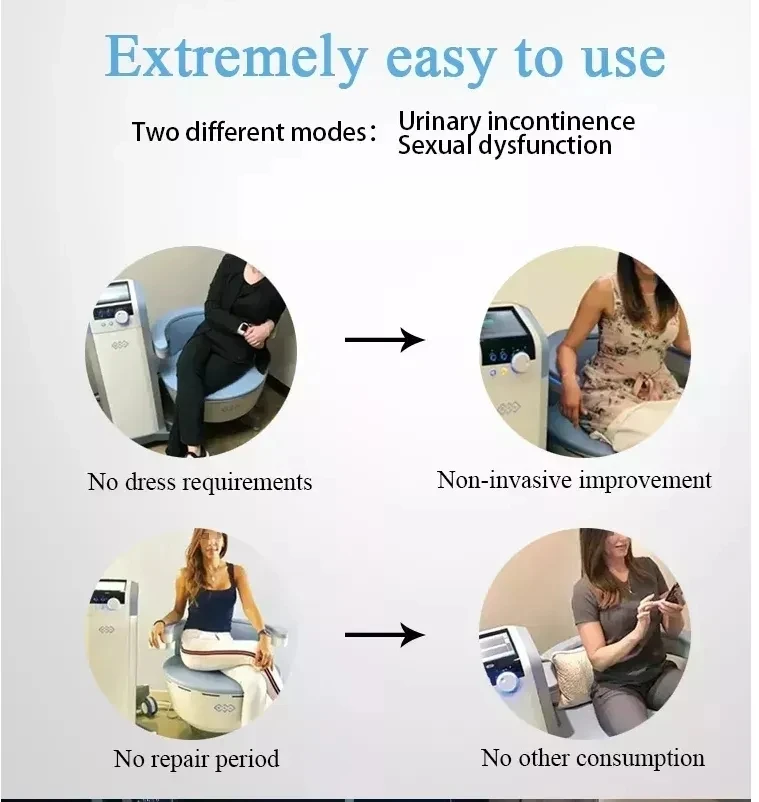 Extremely easy to use

Two different modes: Urinary incontinence
Sexual dysfunction

No dress requirements

Non-invasive improvement

No repair period

No other consumption