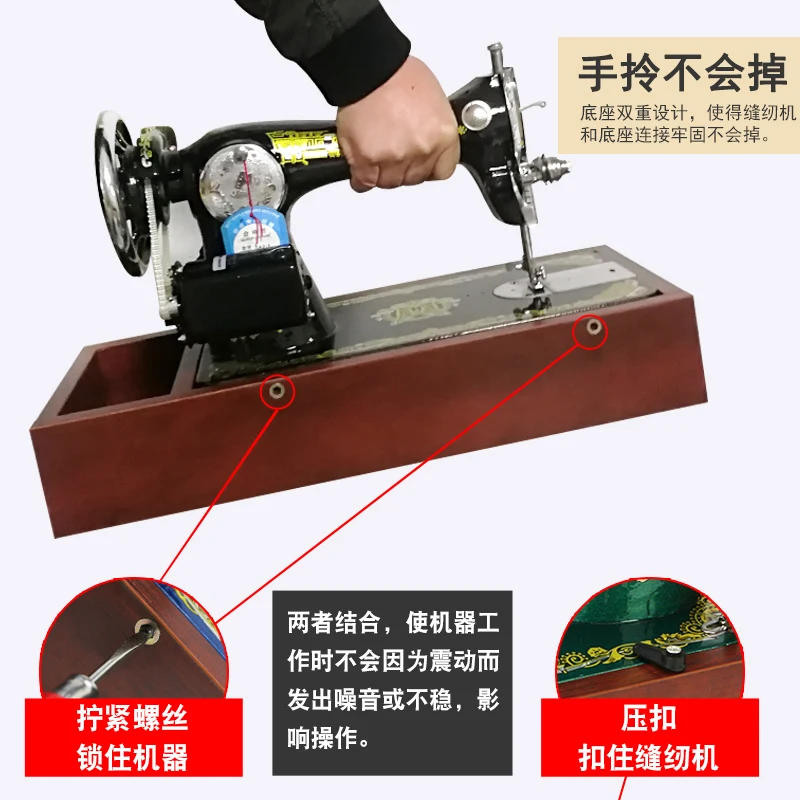 手拎不会掉

底座双重设计，使得缝纫机和底座连接牢固不会掉。

拧紧螺丝
锁住机器

两者结合，使机器工作时不会因为震动而发出噪音或不稳，影响操作。

压扣
扣住缝纫机