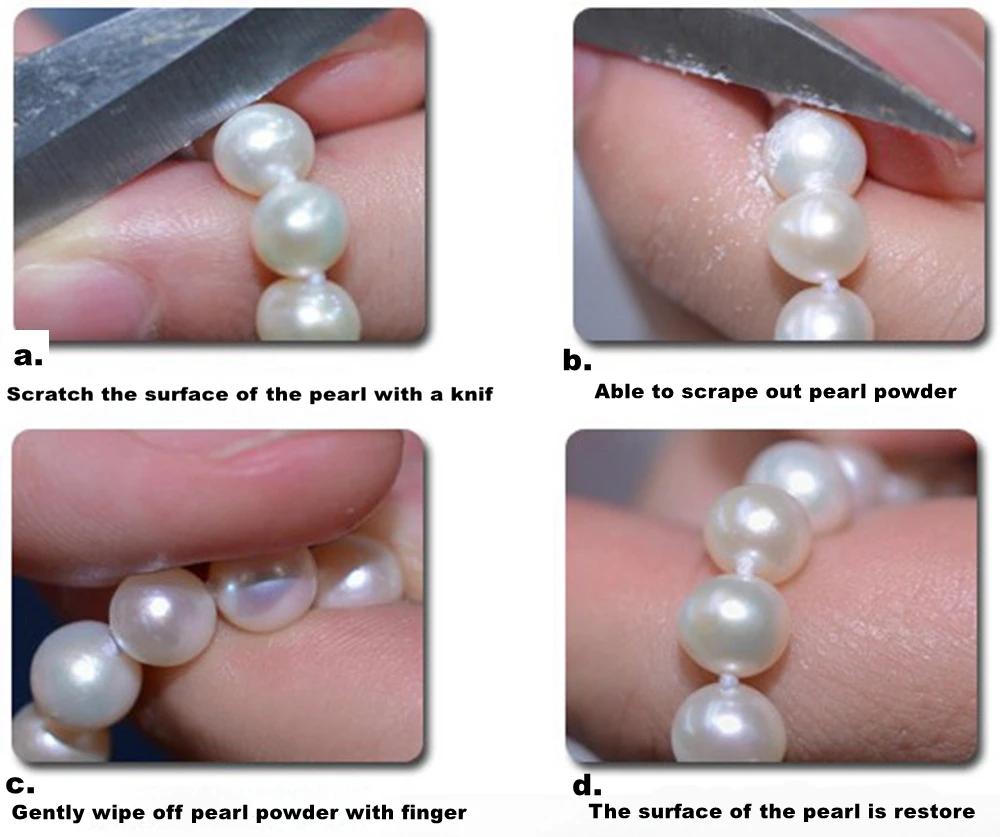 a.
Scratch the surface of the pearl with a knif

b.
Able to scrape out pearl powder

c.
Gently wipe off pearl powder with finger

d.
The surface of the pearl is restore