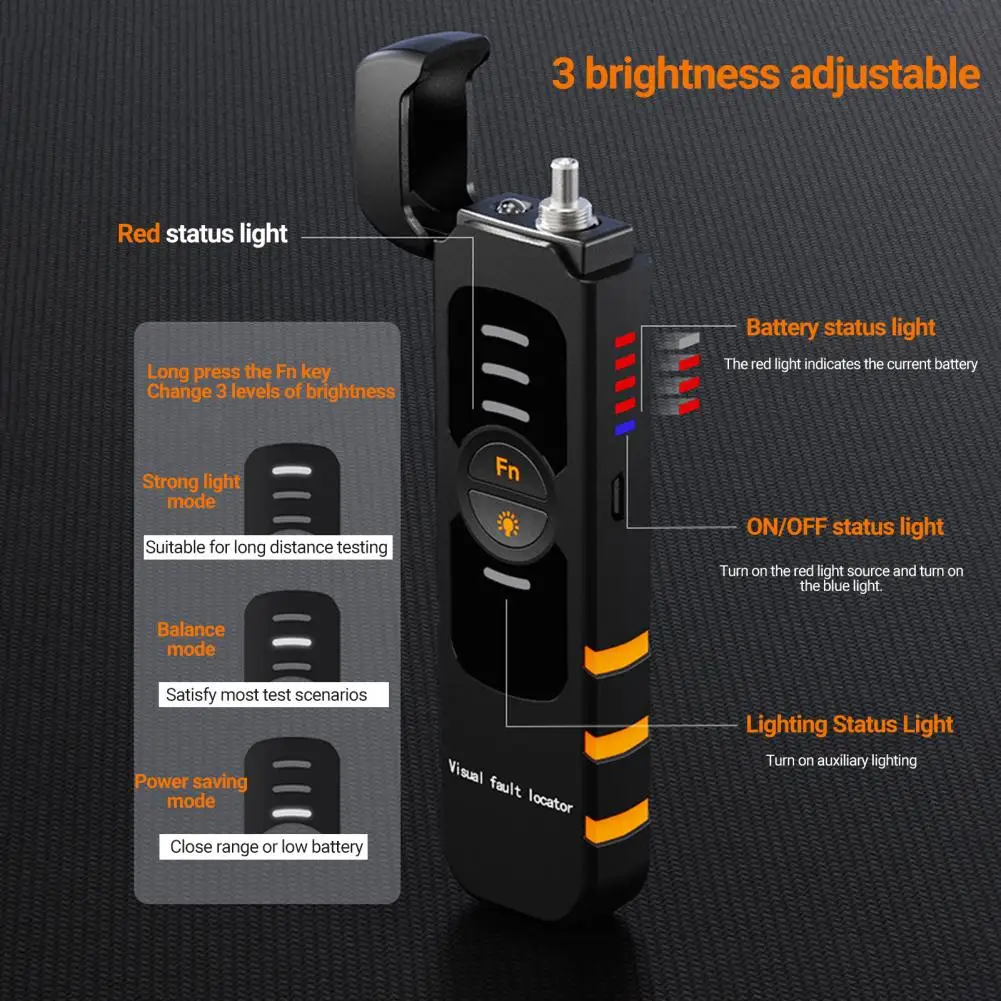 3 brightness adjustable

Red status light

Long press the Fn key
Change 3 levels of brightness

Strong light mode

Suitable for long distance testing

Balance mode

Satisfy most test scenarios

Power saving mode

Close range or low battery

Fn

Visual fault locator

Battery status light

The red light indicates the current battery

ON/OFF status light

Turn on the red light source and turn on the blue light.

Lighting Status Light

Turn on auxiliary lighting