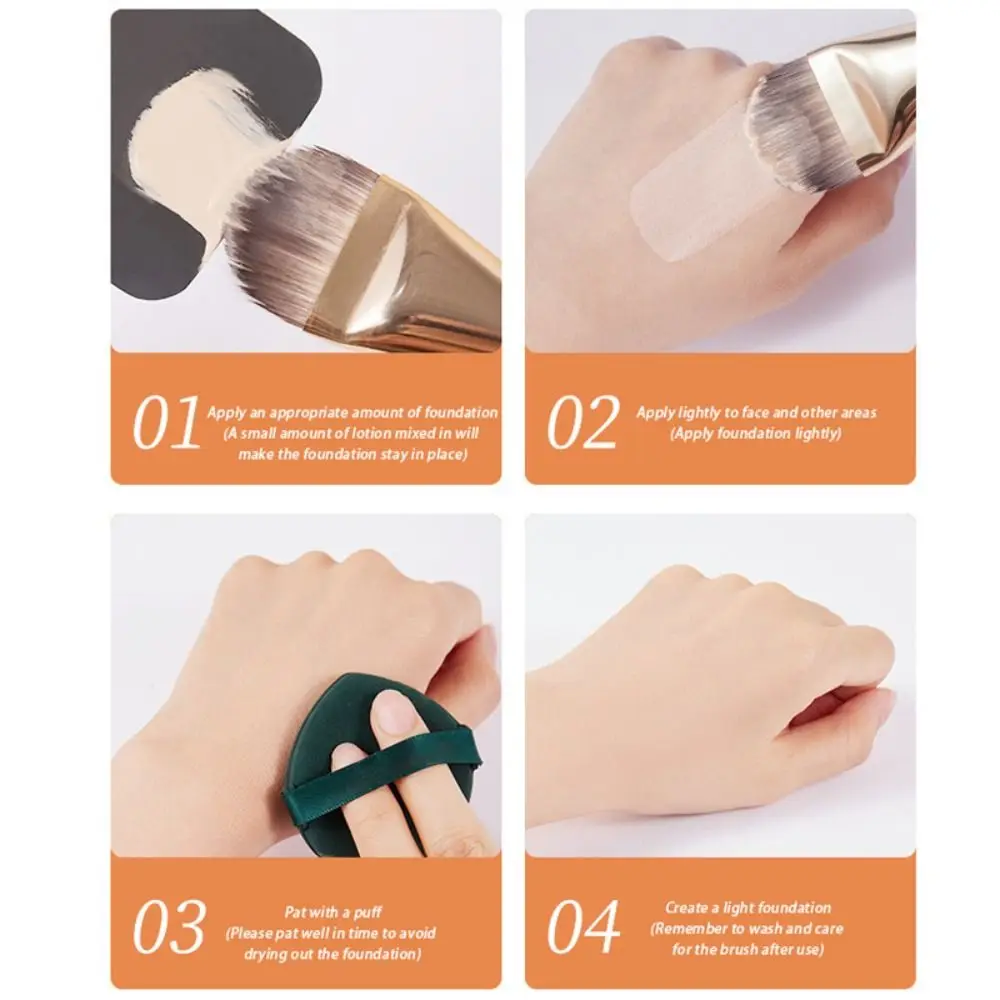 01 Apply an appropriate amount of foundation (A small amount of lotion mixed in will make the foundation stay in place)

02 Apply lightly to face and other areas (Apply foundation lightly)

03 Pat with a puff (Please pat well in time to avoid drying out the foundation)

04 Create a light foundation (Remember to wash and care for the brush after use)