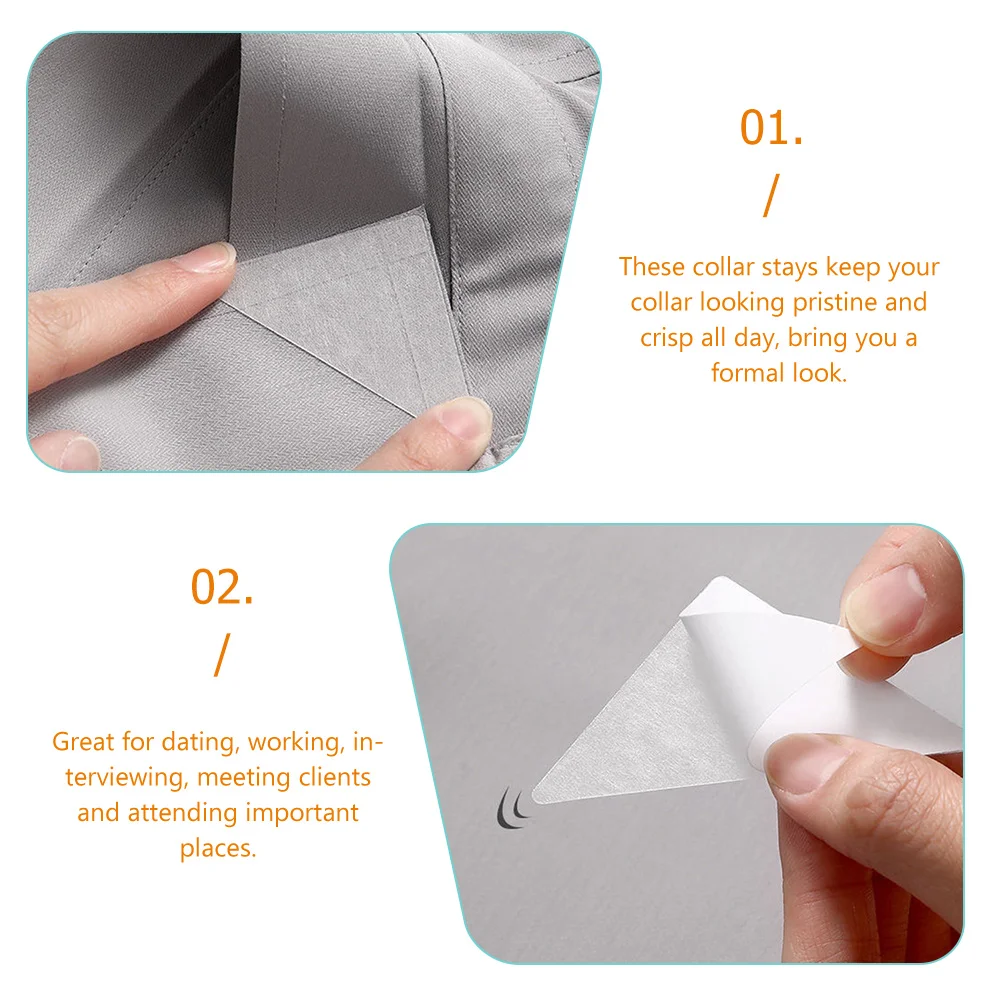 01.

/

These collar stays keep your collar looking pristine and crisp all day, bring you a formal look.

02.

/

Great for dating, working, interviewing, meeting clients and attending important places.