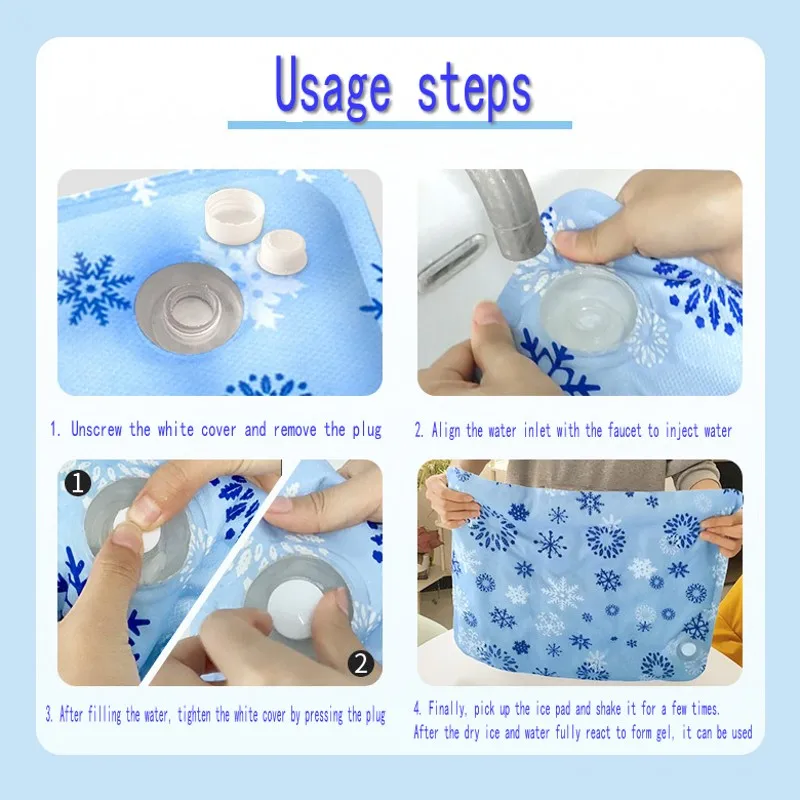 Usage steps

1. Unscrew the white cover and remove the plug

2. Align the water inlet with the faucet to inject water

1

2

3. After filling the water, tighten the white cover by pressing the plug

4. Finally, pick up the ice pad and shake it for a few times. After the dry ice and water fully react to form gel, it can be used